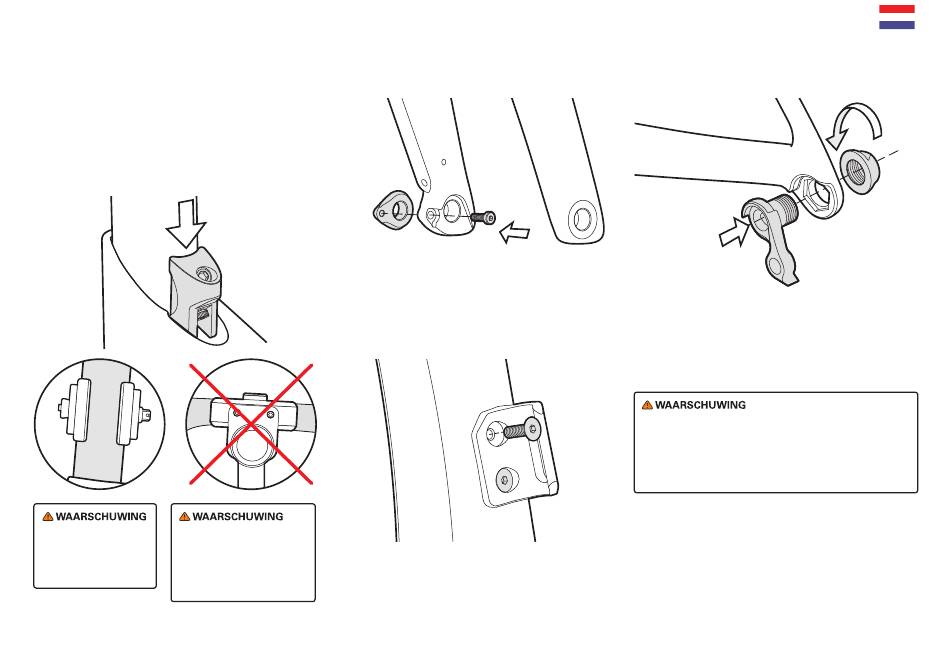 WAARSCHUWING

WAARSCHUWING

WAARSCHUWING