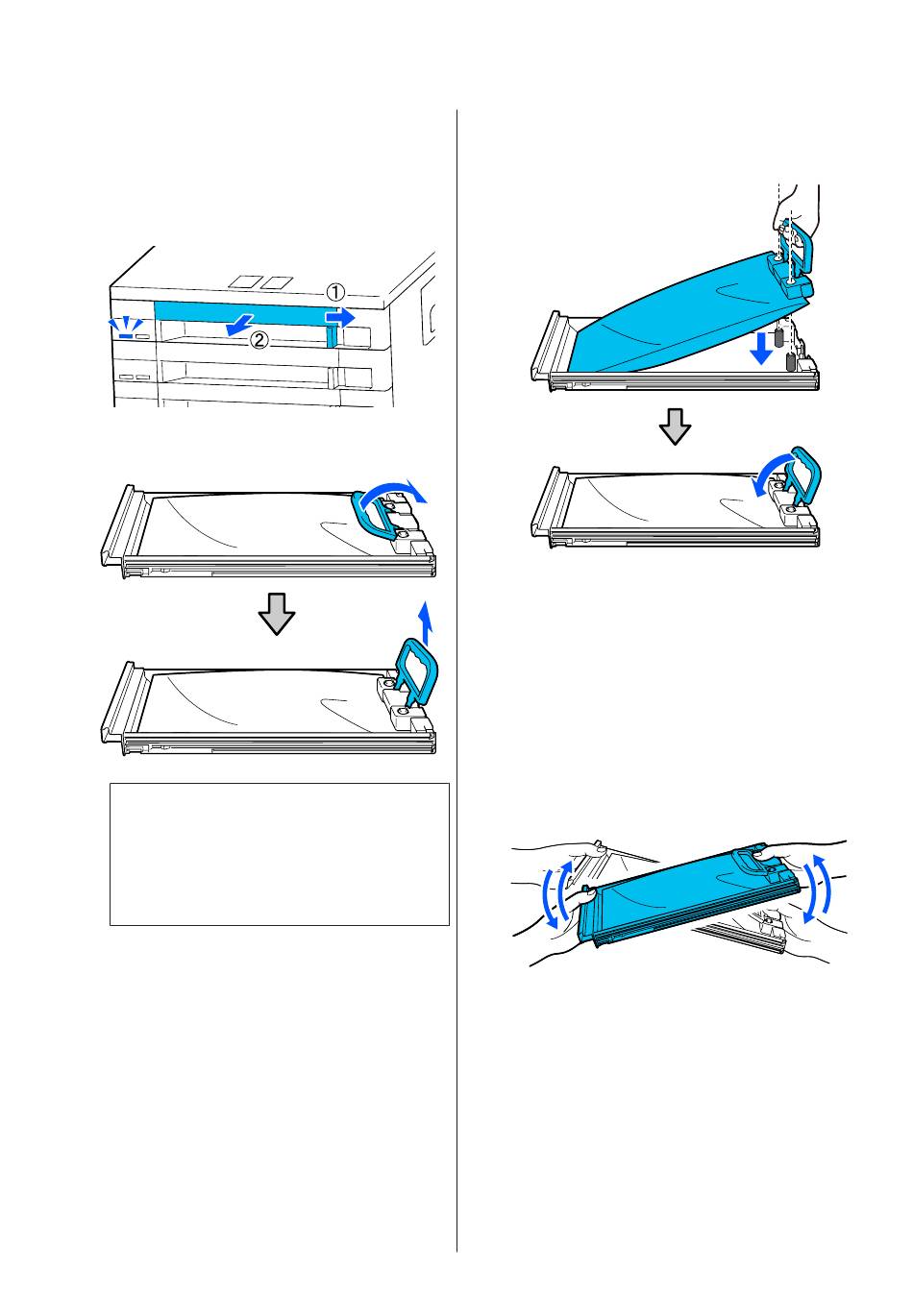 ①
②