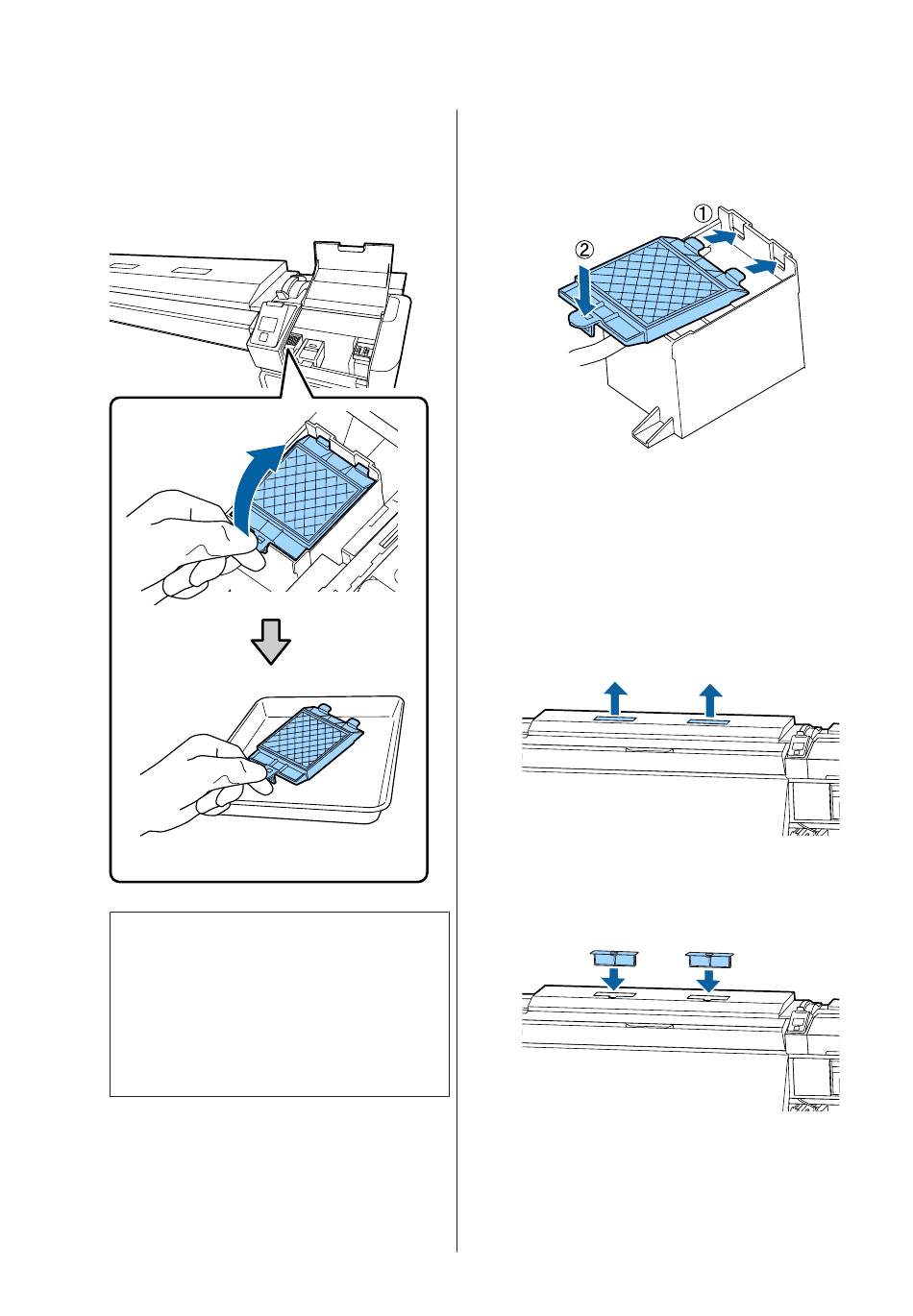 ①
②