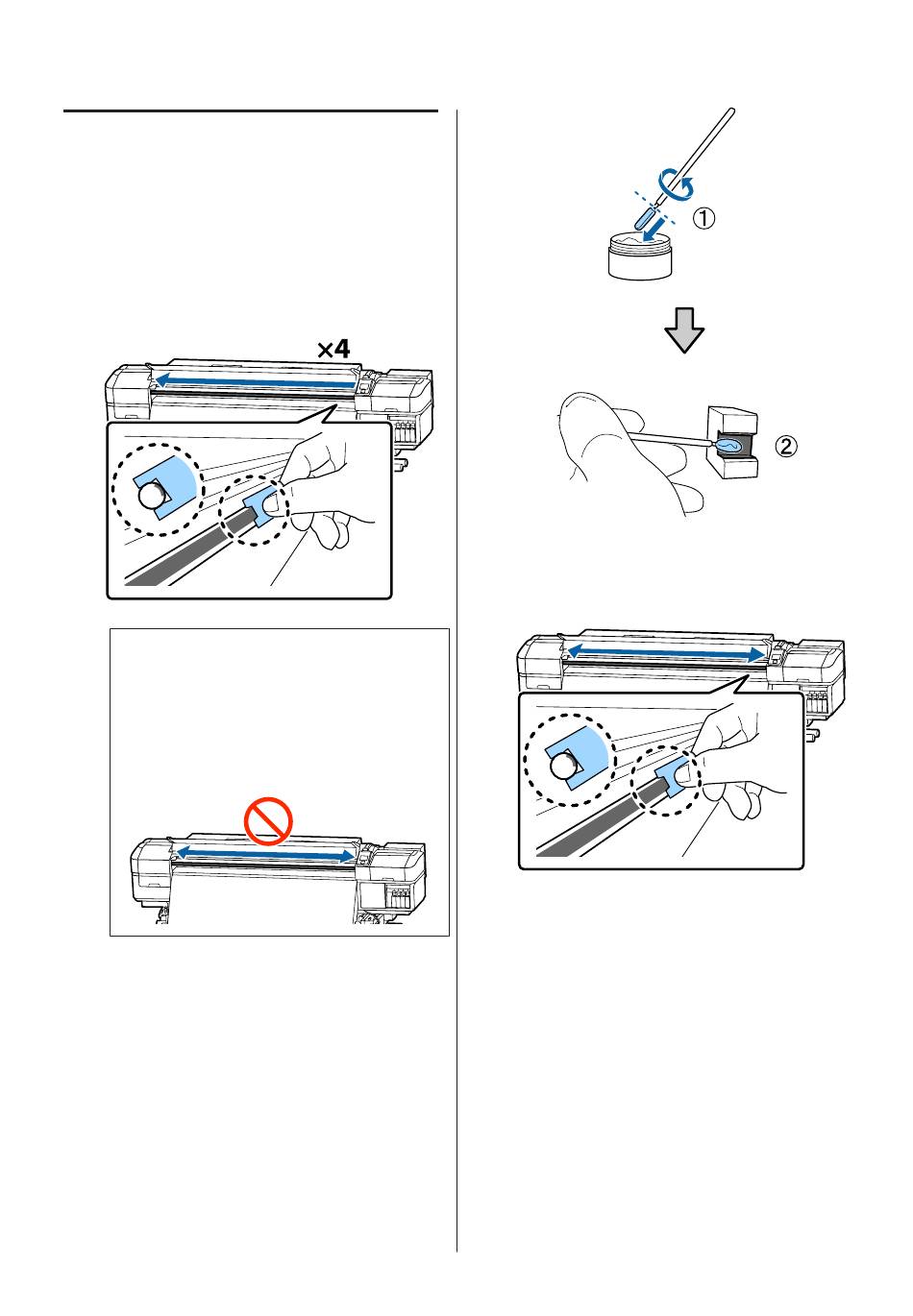 ×4

①

②