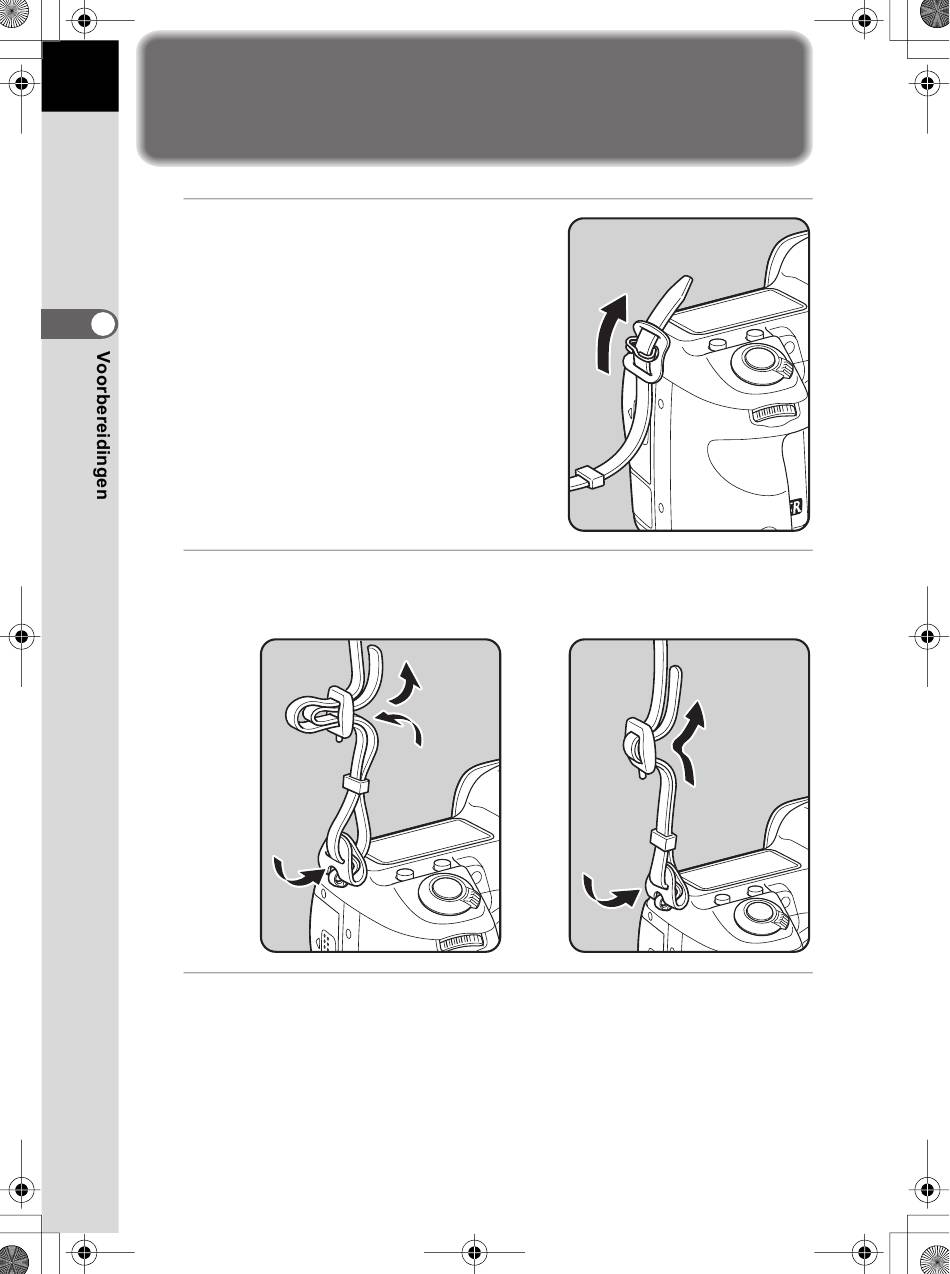 Voorbereidingen