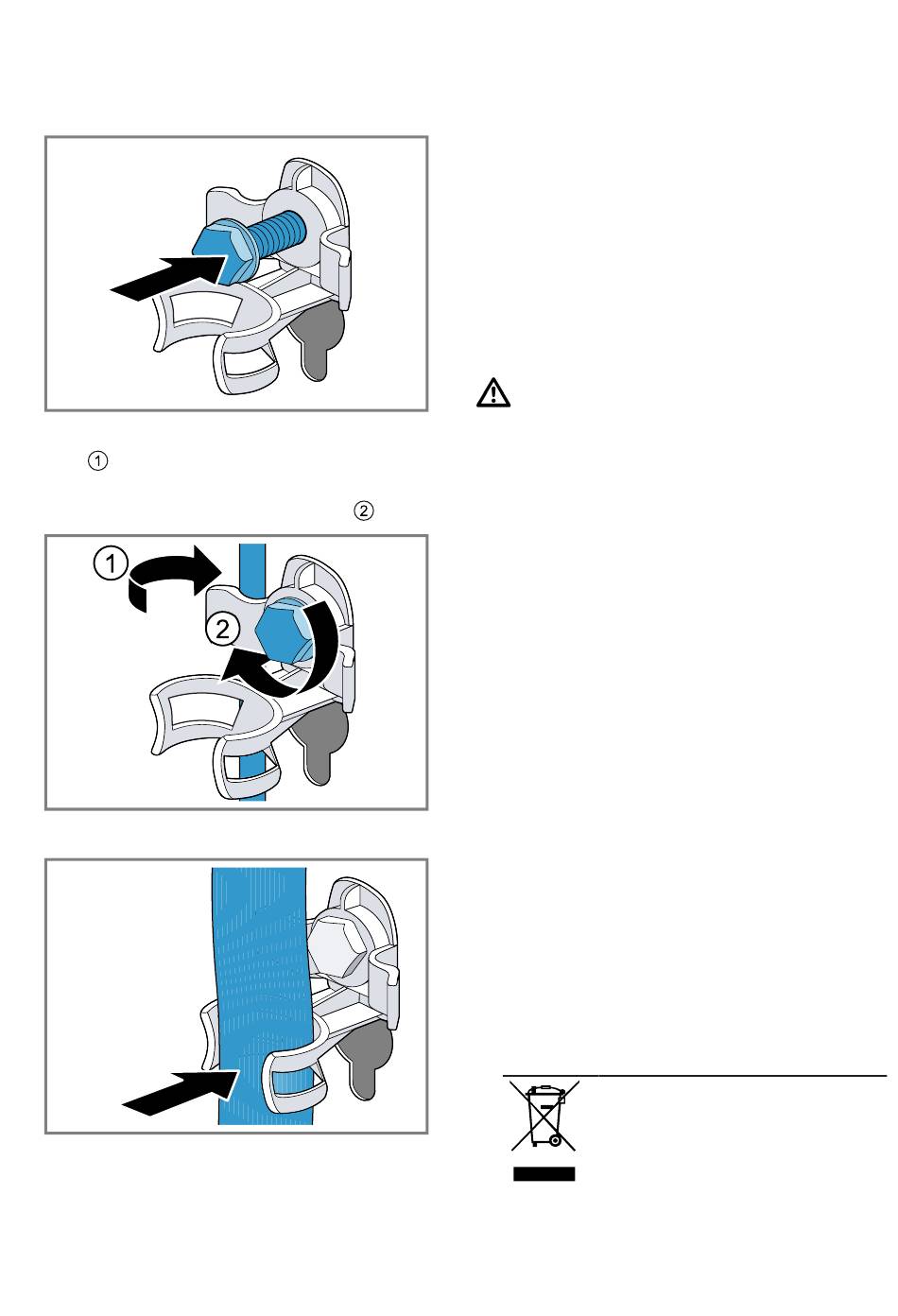 ①

②

1
2