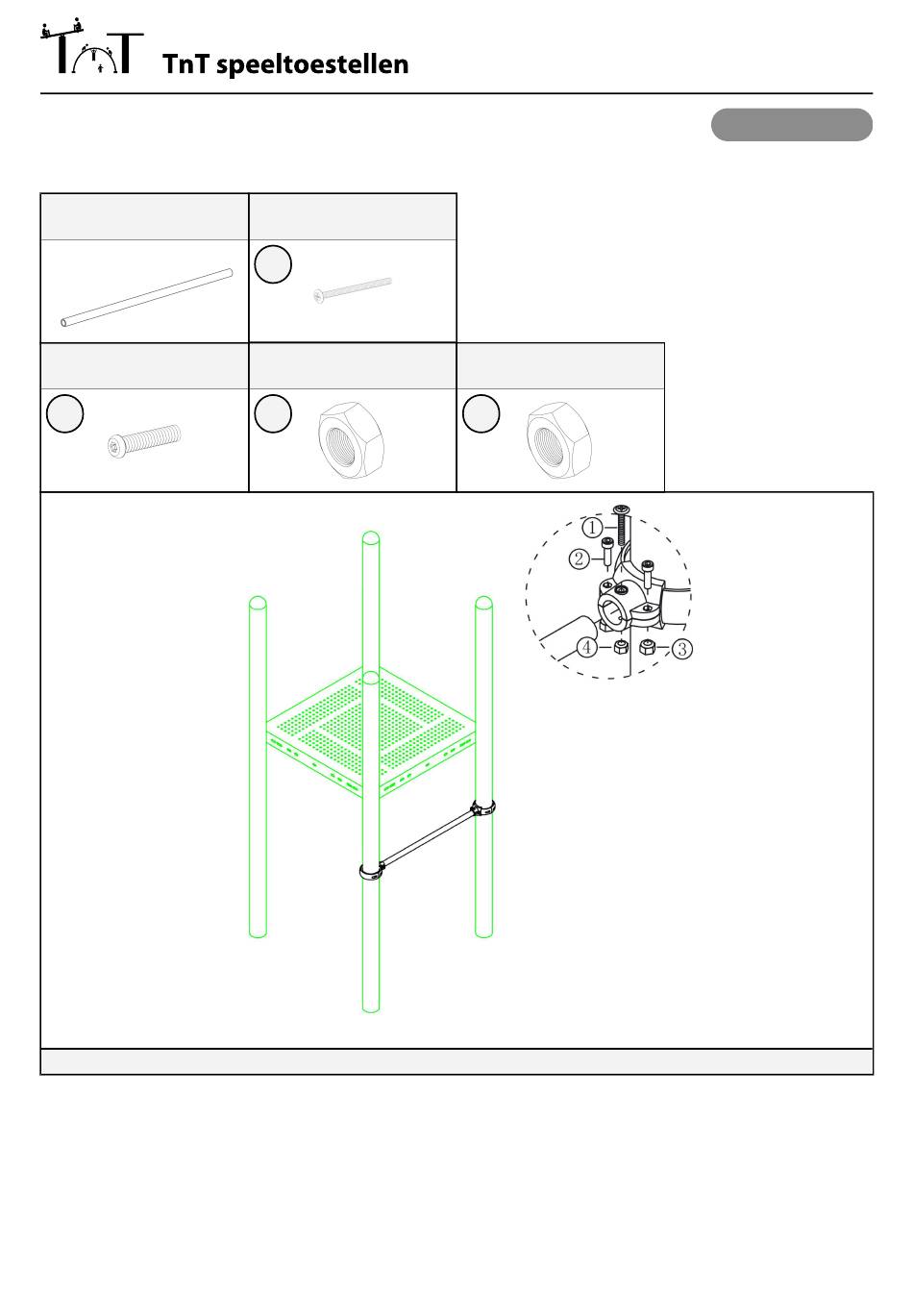 TnT speeltoestellen

①
②
④
③