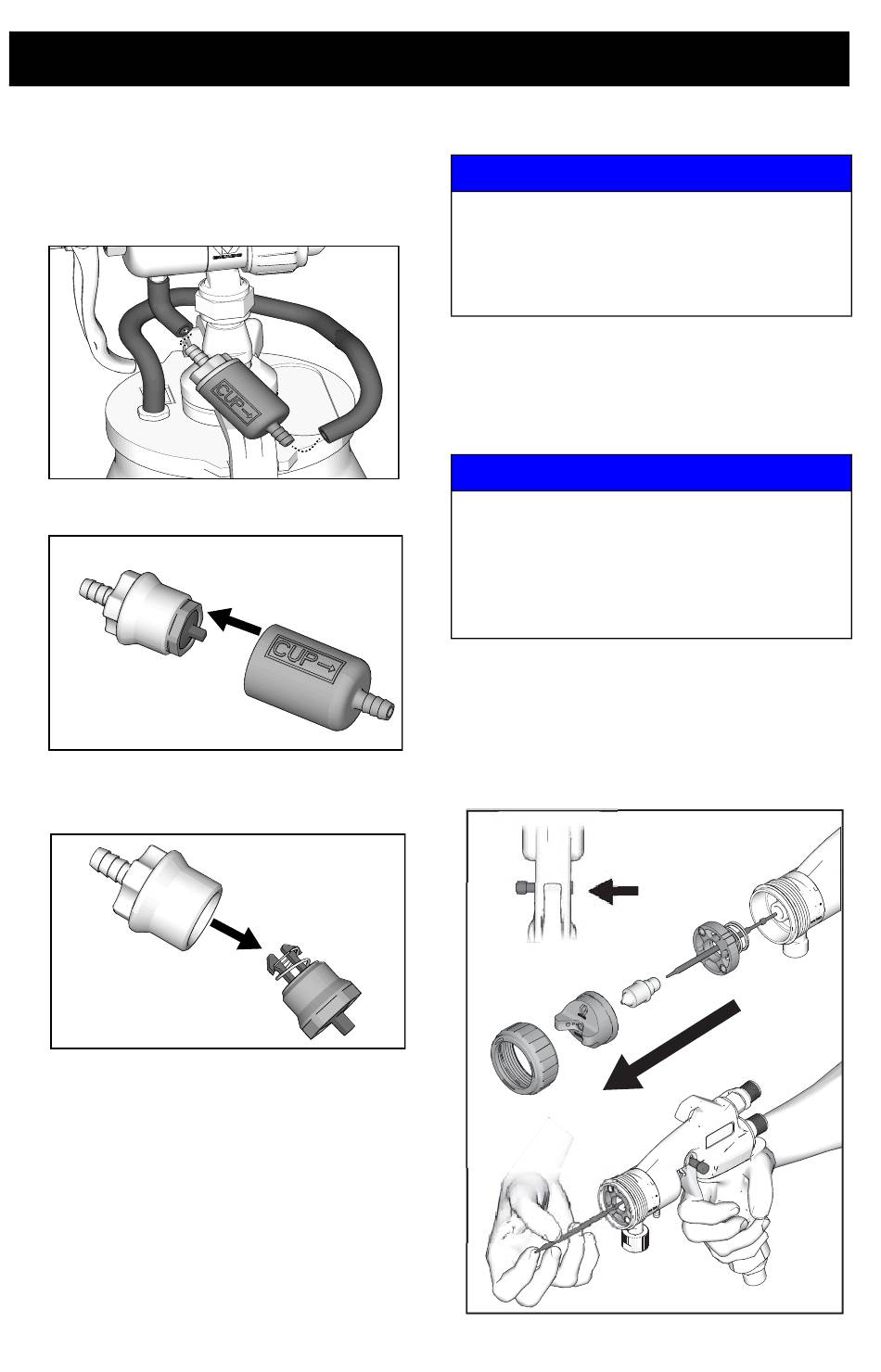 CUP→

CUP→