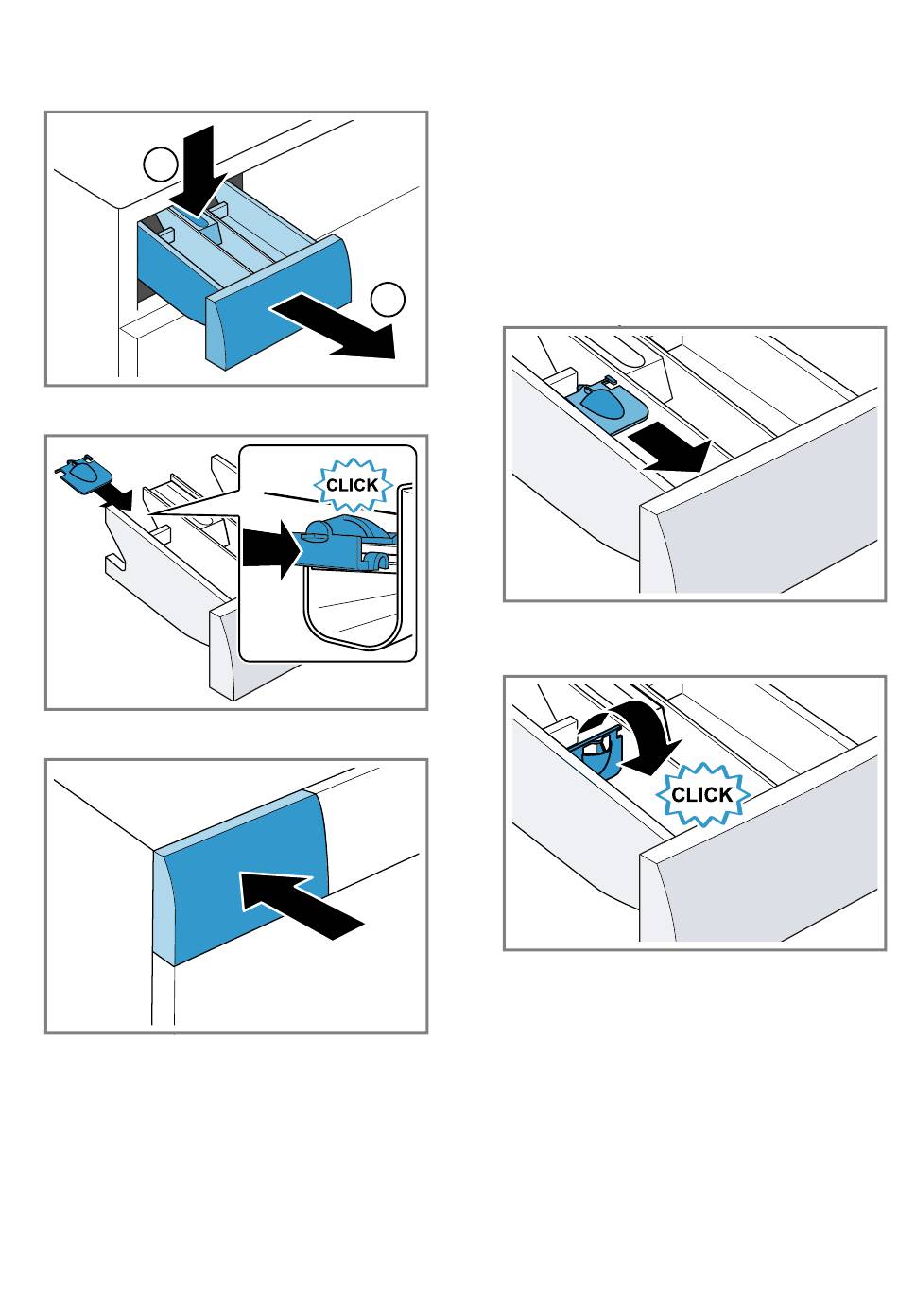 CLICK

CLICK