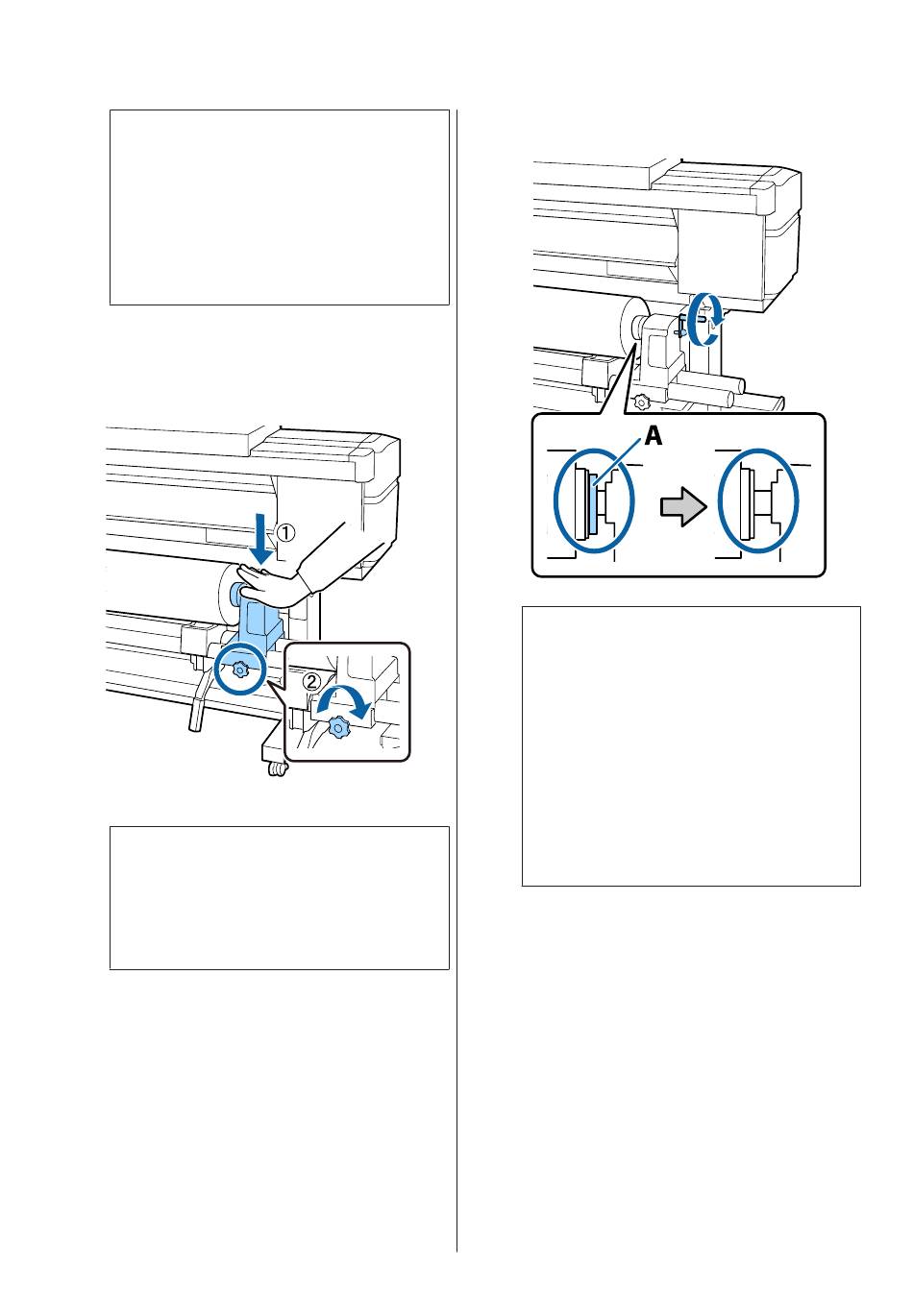 ①

②

A