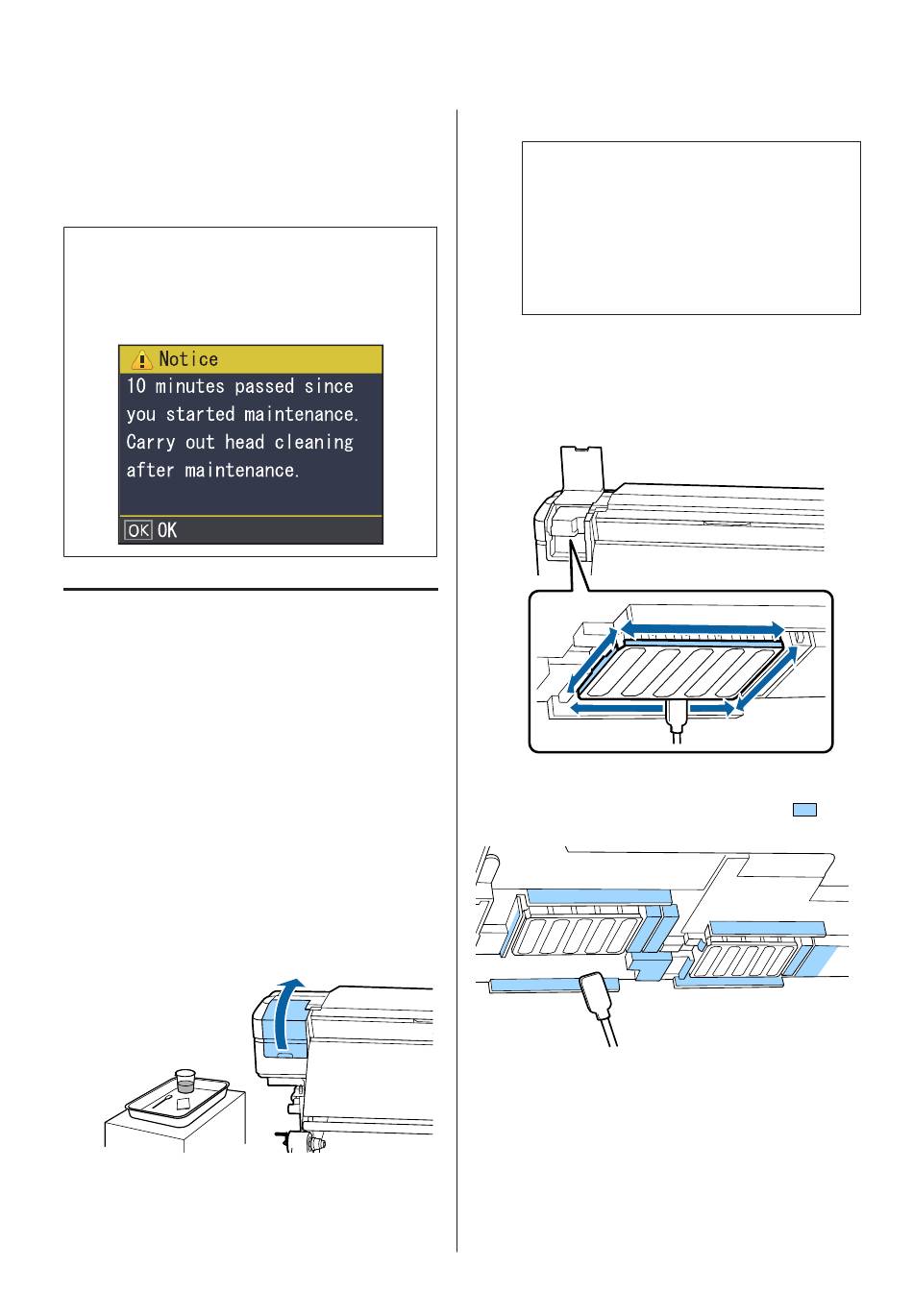 Notice
10 minutes passed since you started maintenance. Carry out head cleaning after maintenance.

OK OK