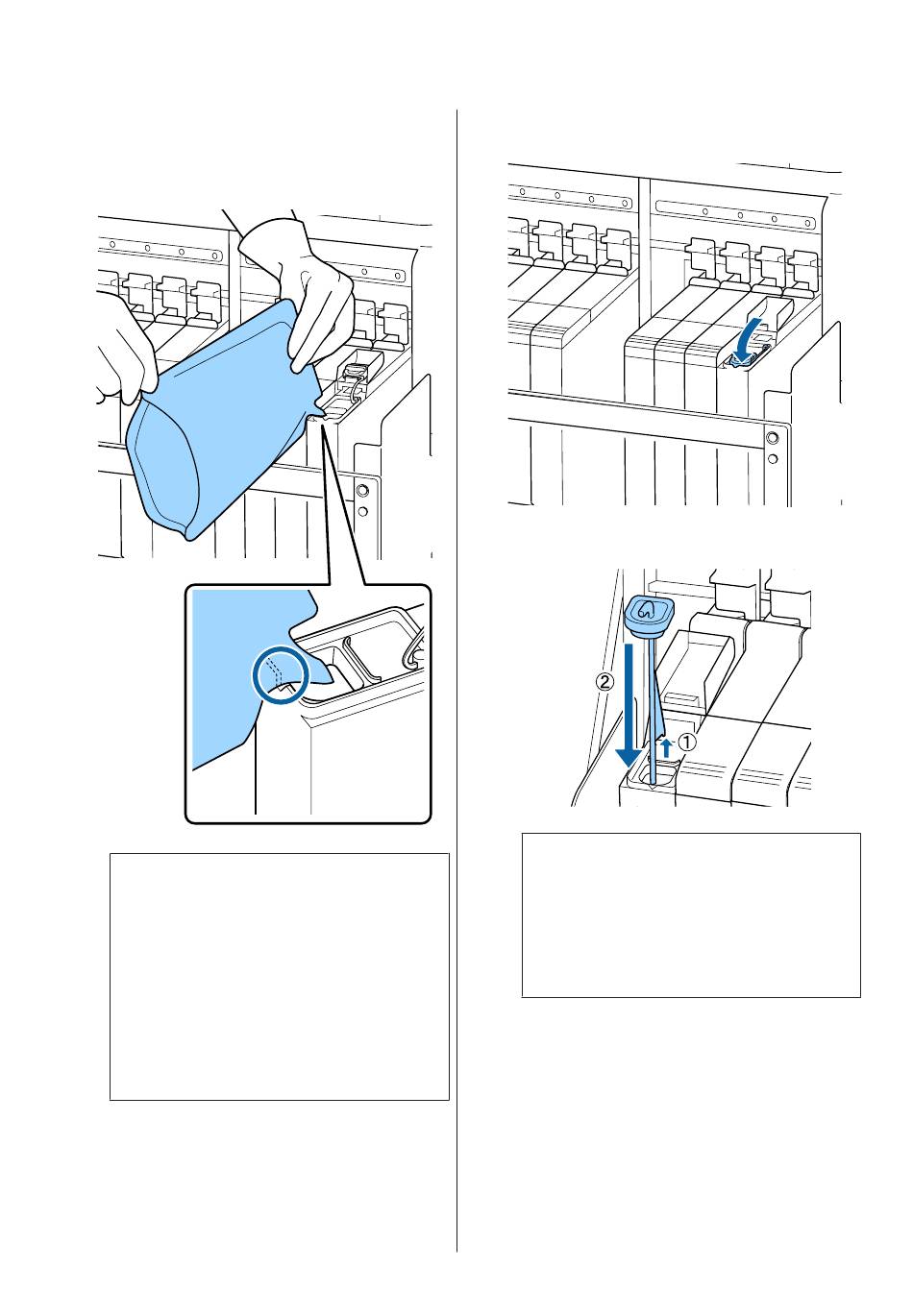 ②

①