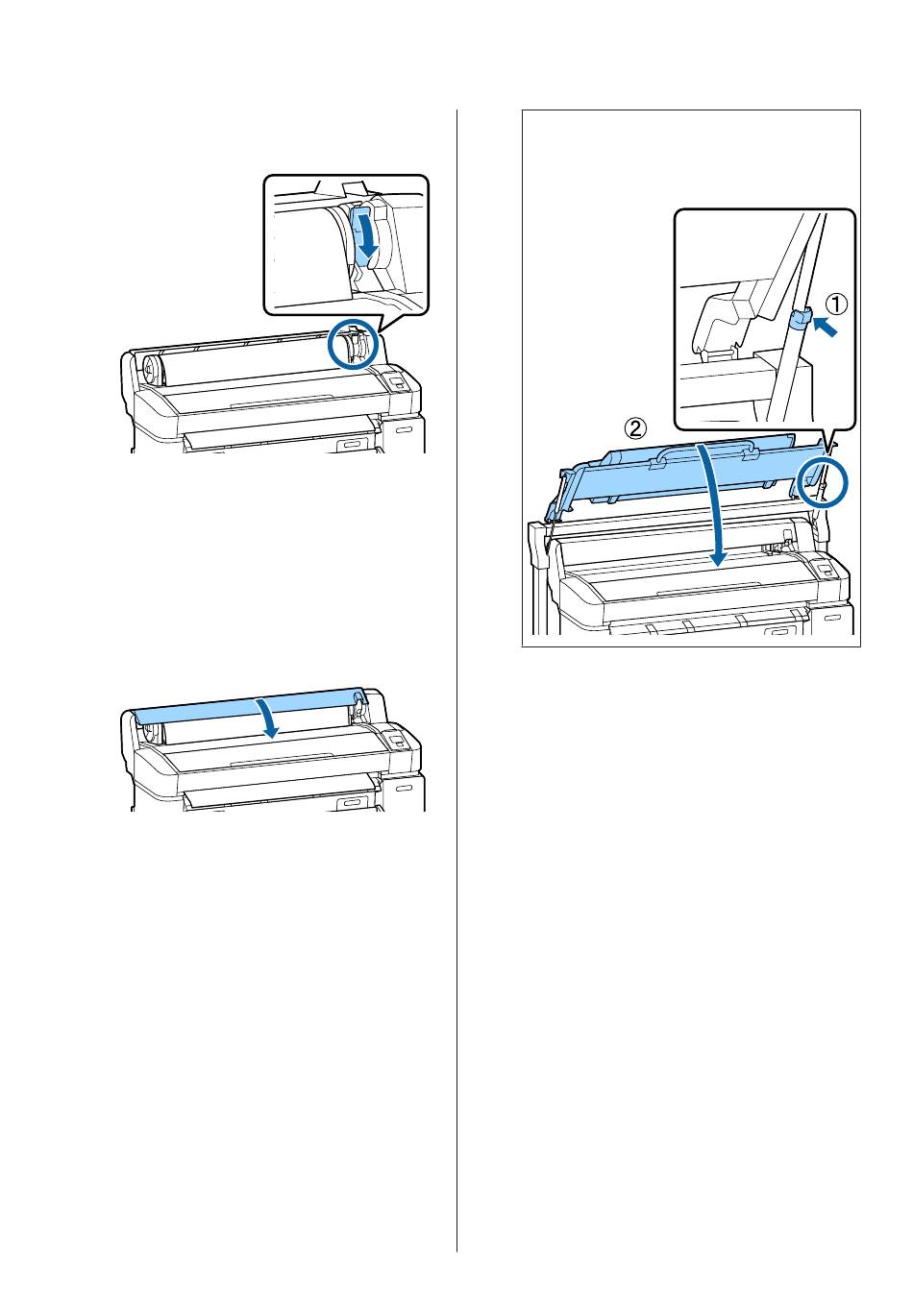 ①

②