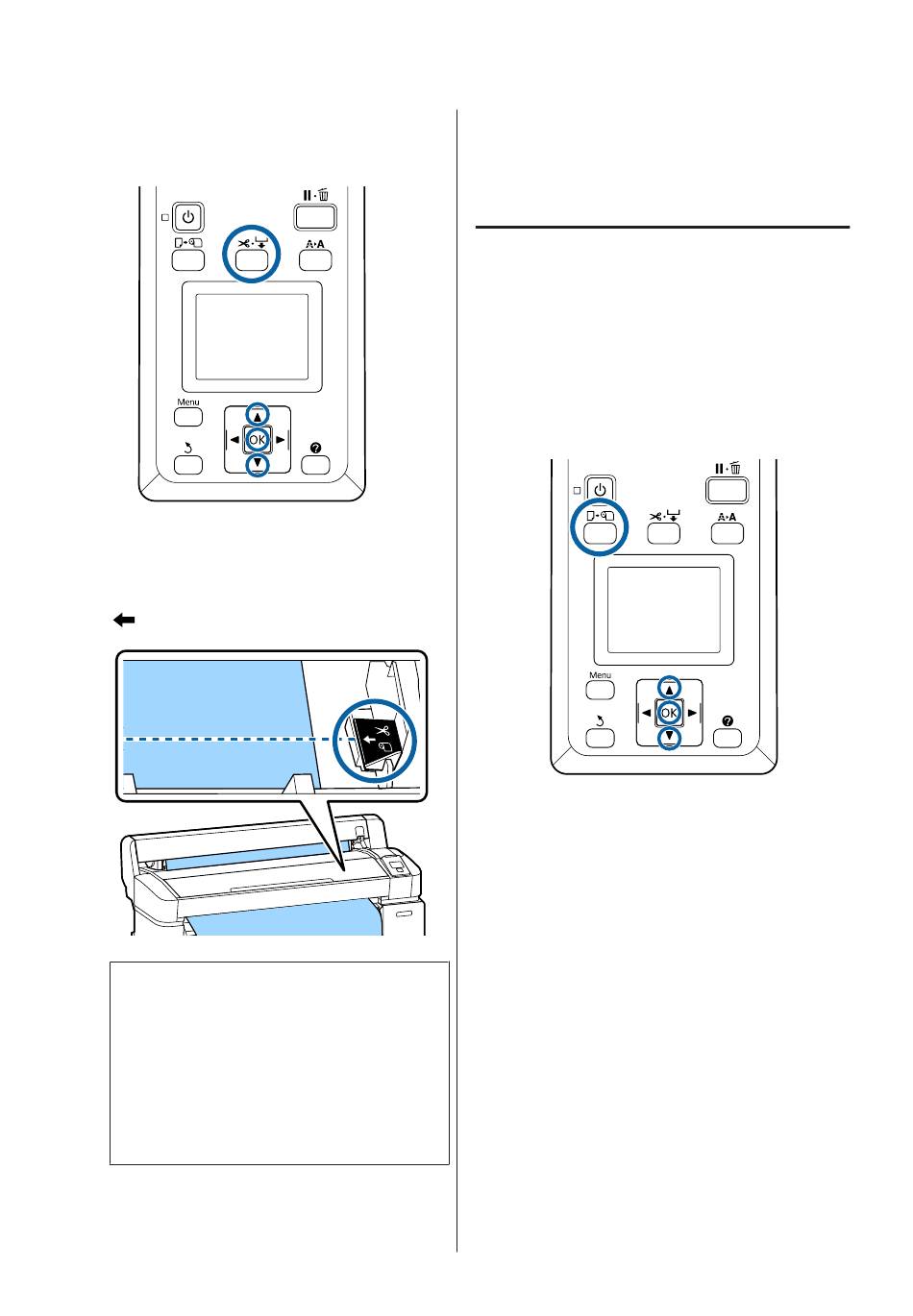 Menu

OK

Menu

OK