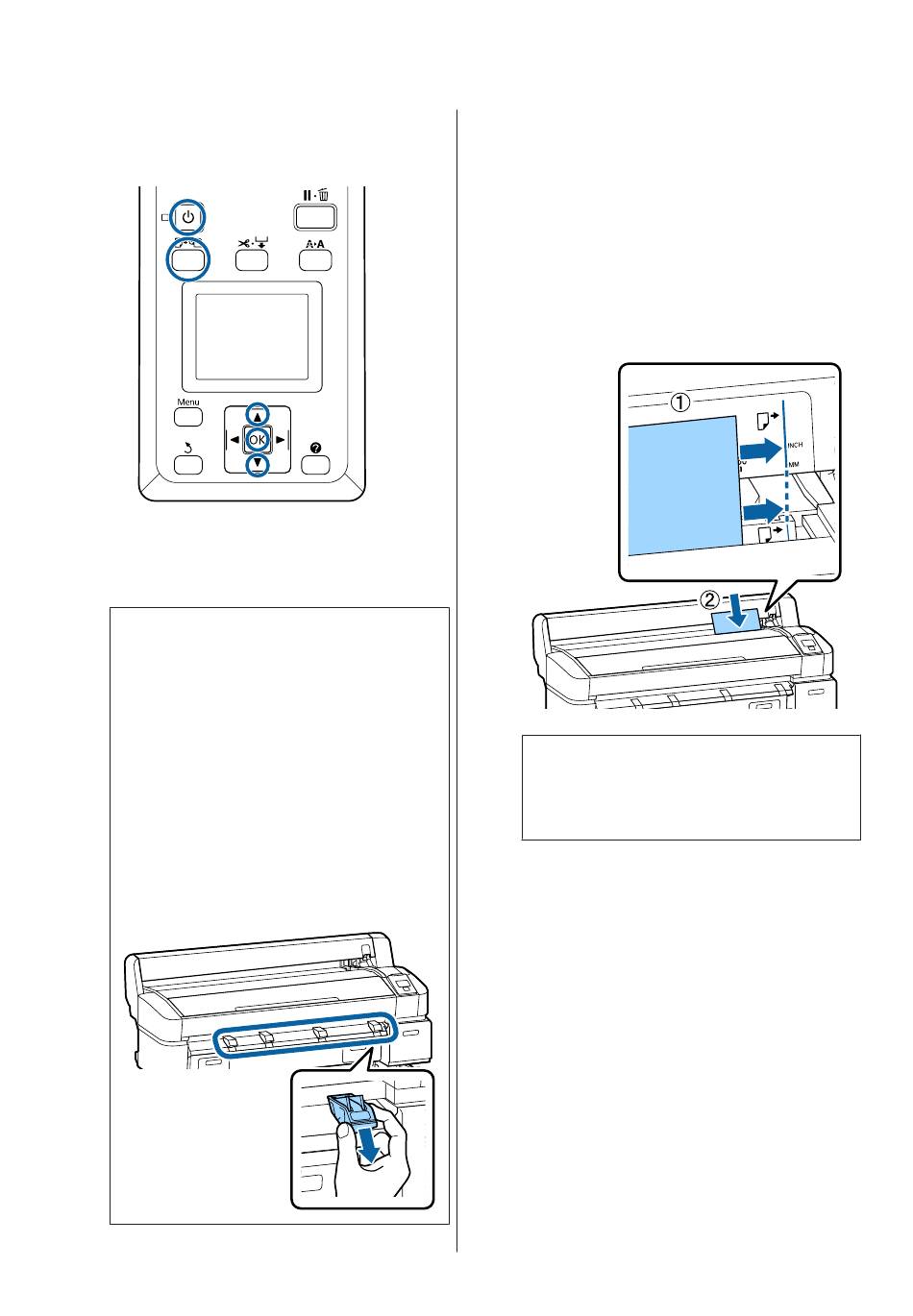 Menu

OK

①

INCH

MM

②