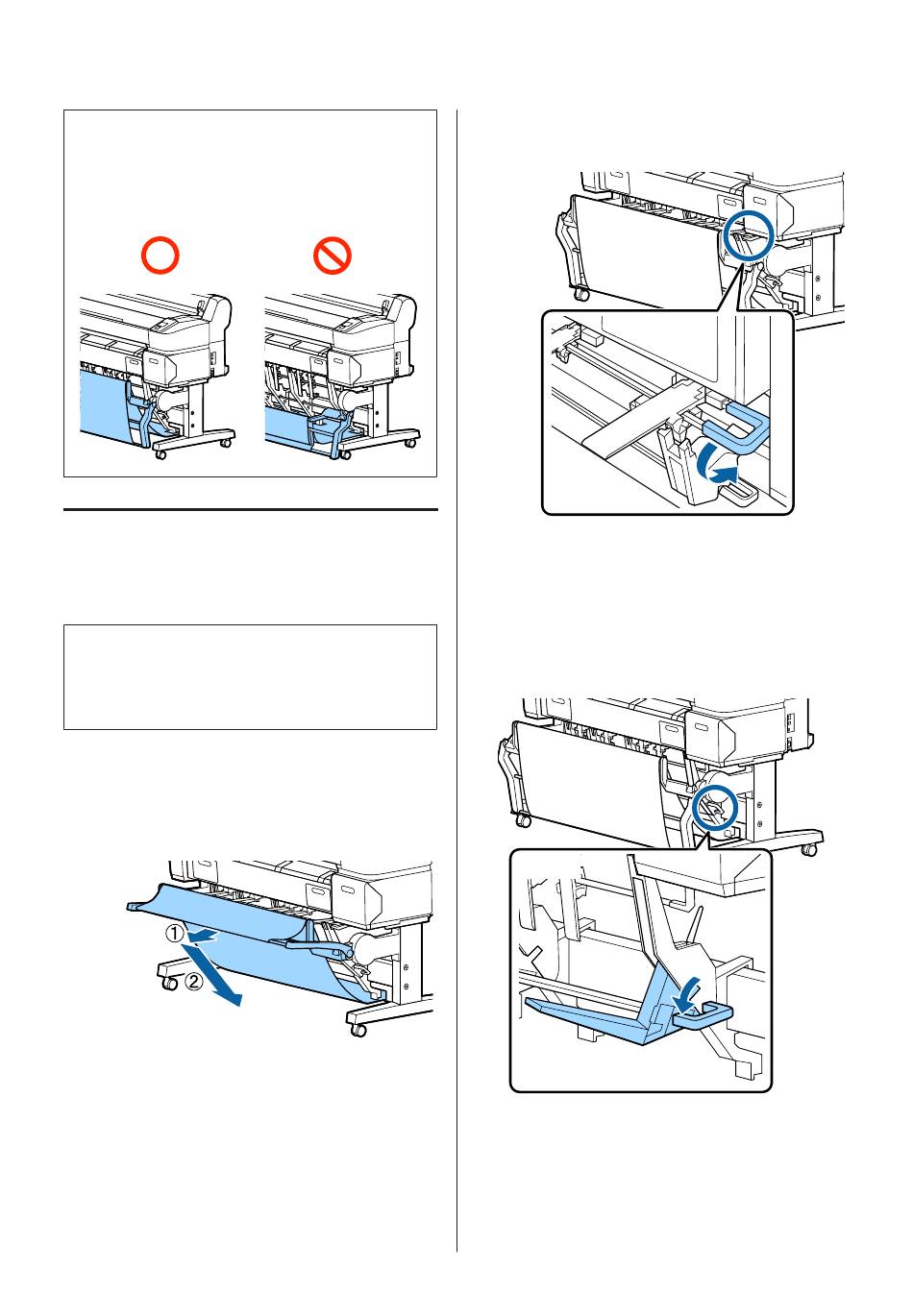 ①
②