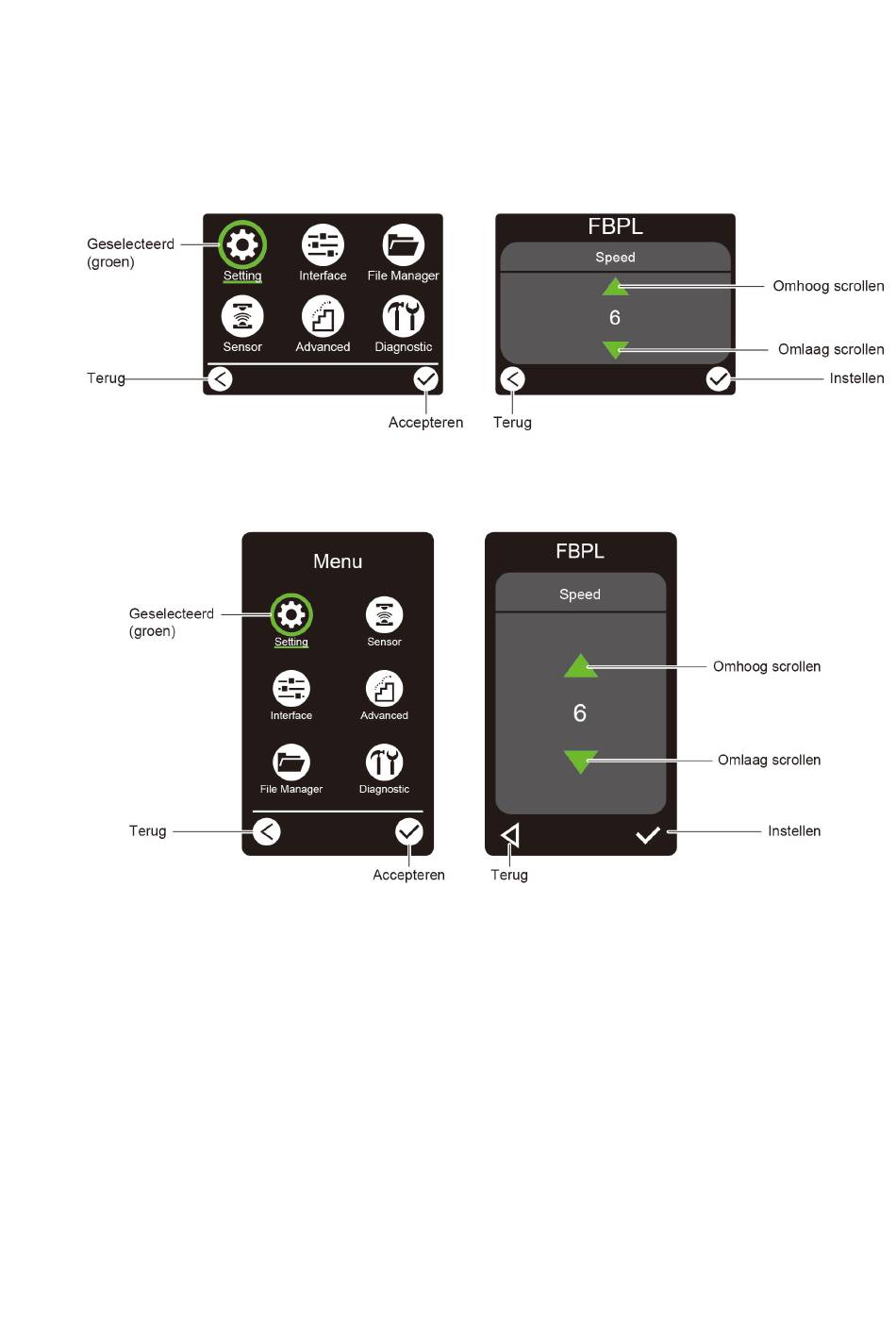 Geselecteerd (groen)

Setting
Interface
File Manager
Sensor
Advanced
Diagnostic

Terug

Accepteren

FBPL
Speed
6

Omhoog scrollen
Omlaag scrollen
Instellen

Terug

Menu

Geselecteerd (groen)

Setting
Sensor
Interface
Advanced
File Manager
Diagnostic

Terug

Accepteren

FBPL
Speed
6

Omhoog scrollen
Omlaag scrollen
Instellen

Terug