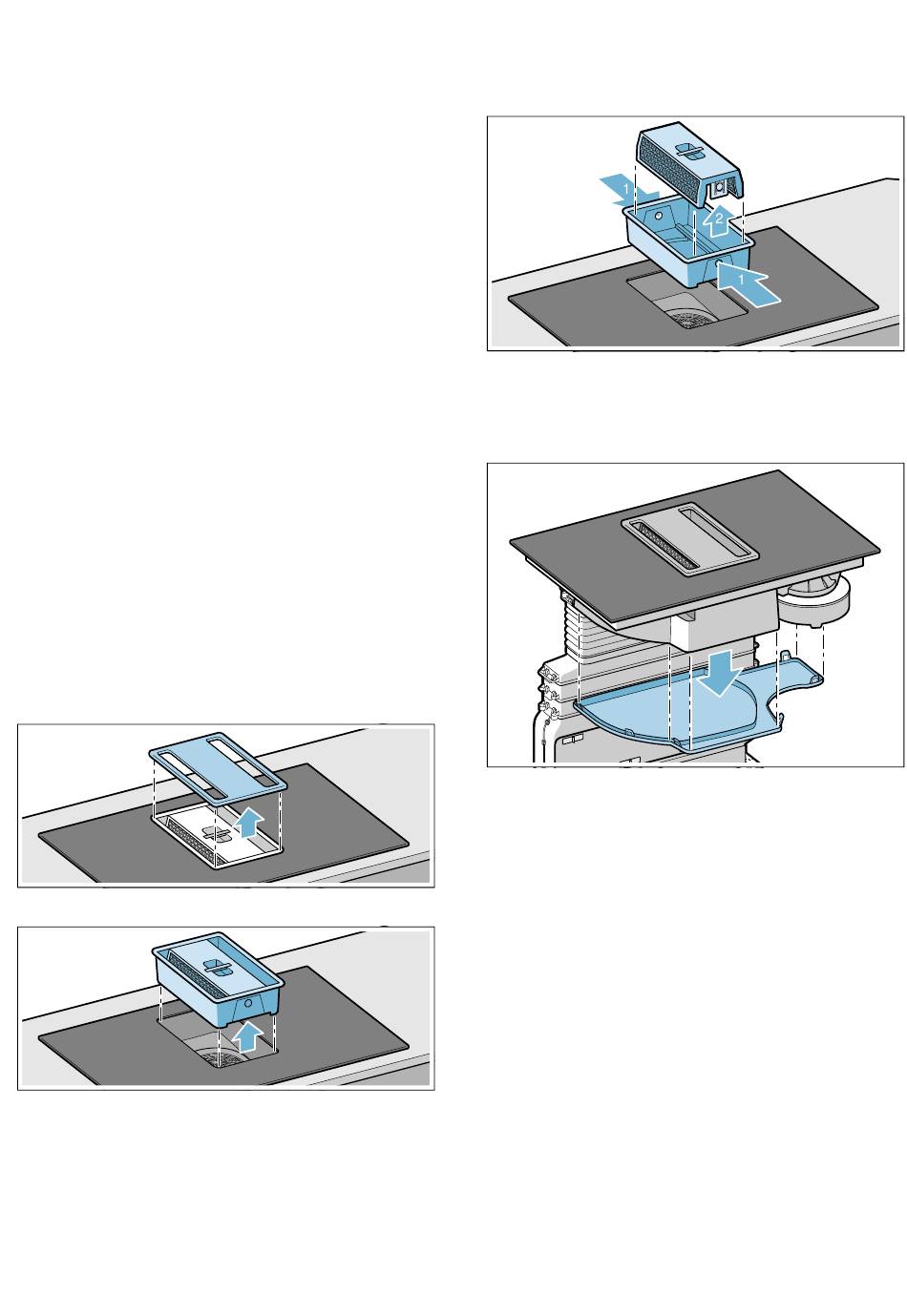 1
2
1