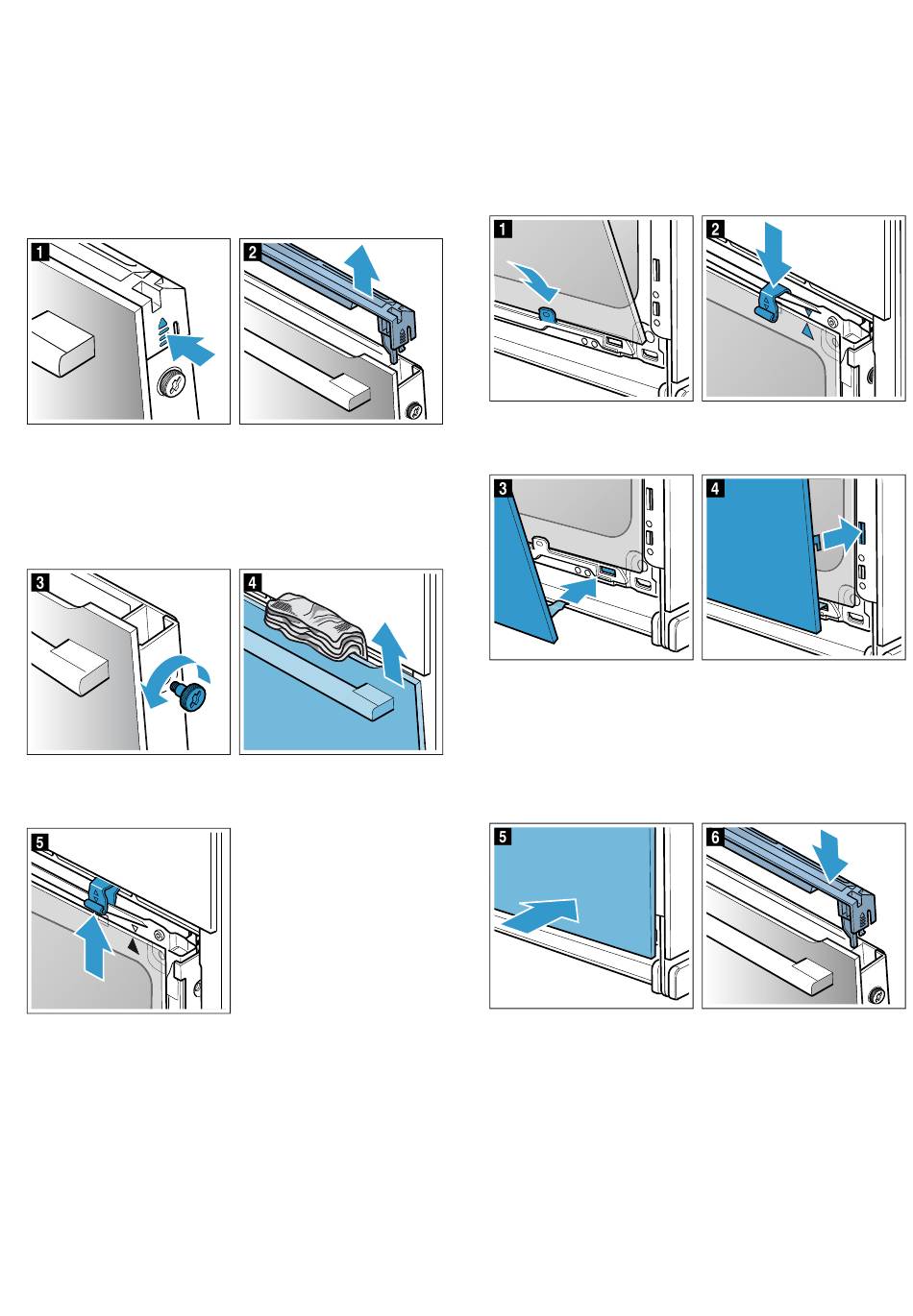 1

2

3

4

5

1

2

3

4

5

6