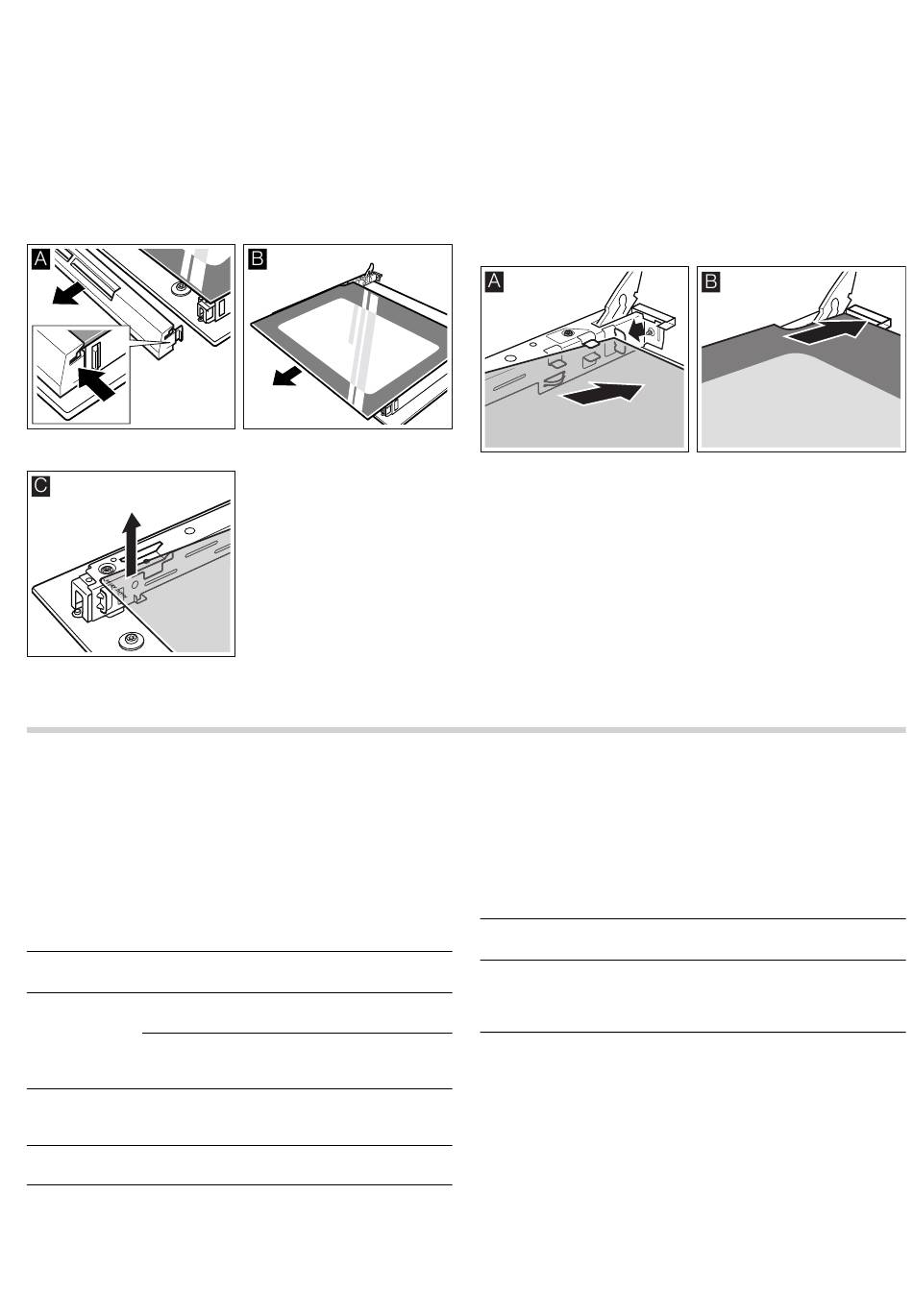 A

B

A

B

C