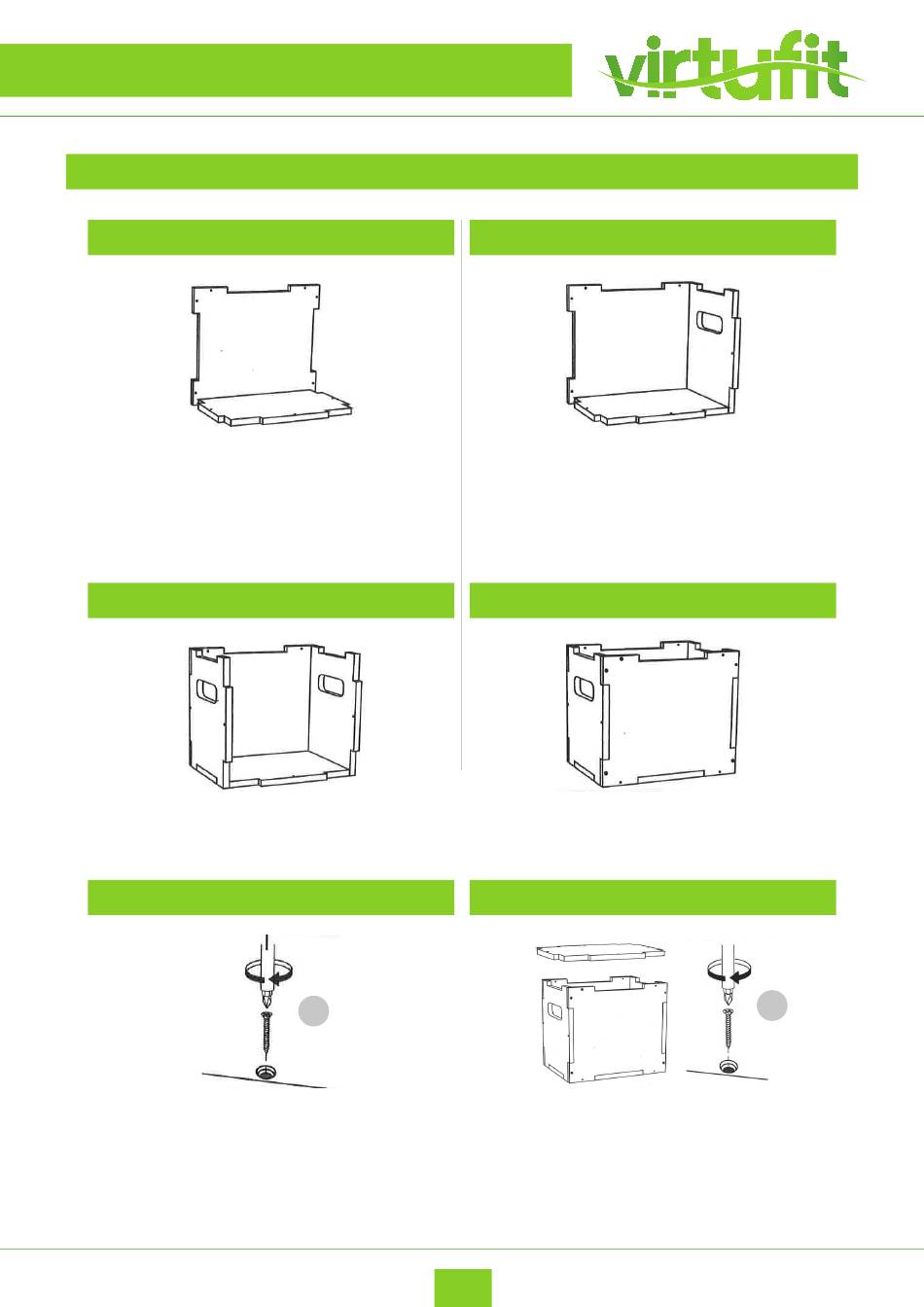 virtufit