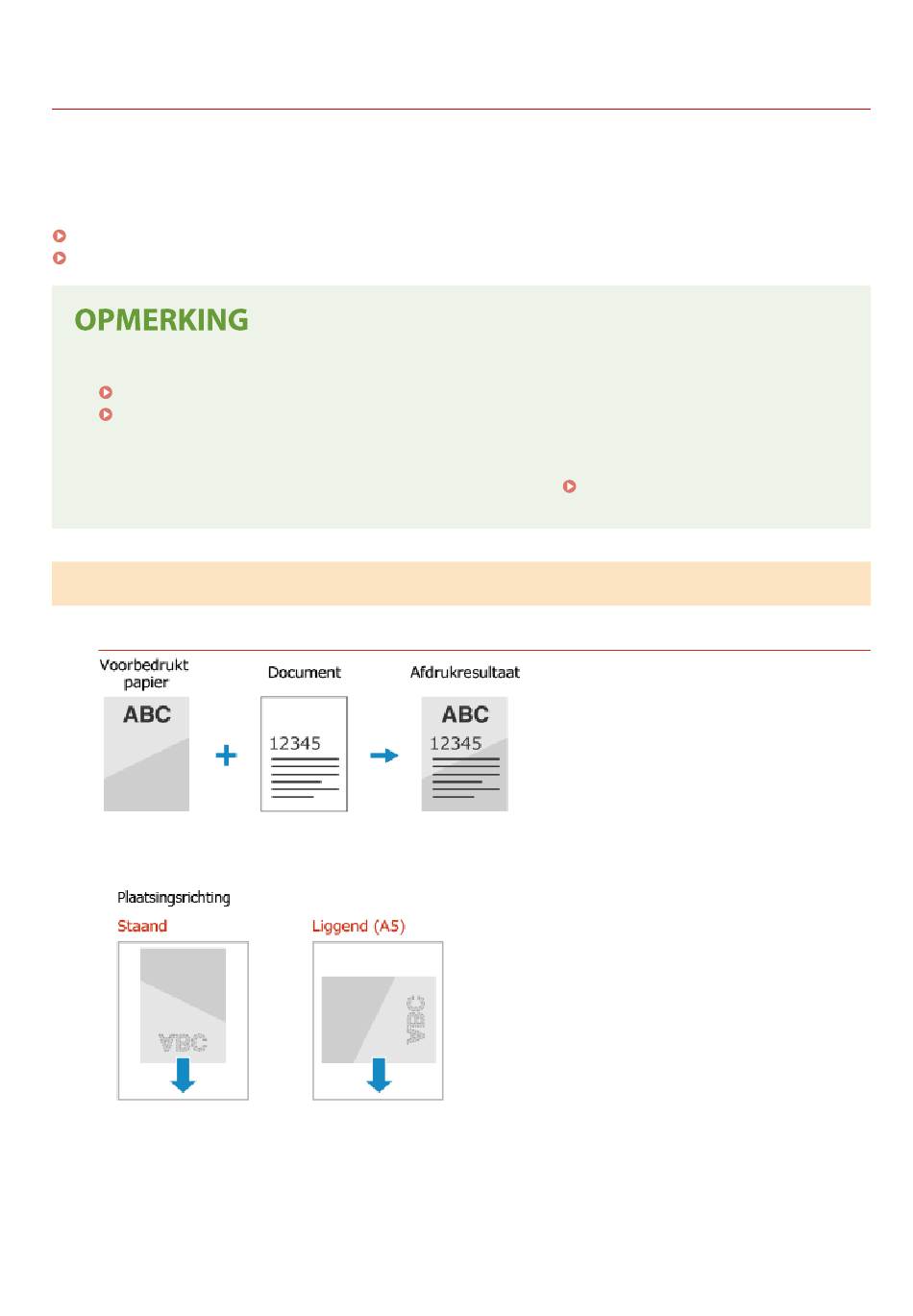 OPMERKING

Voorbedrukt papier

ABC

Document

12345

Afdrukresultaat

ABC

12345

Plaatsingsrichting

Staand

ABC

Liggend (A5)

ABC