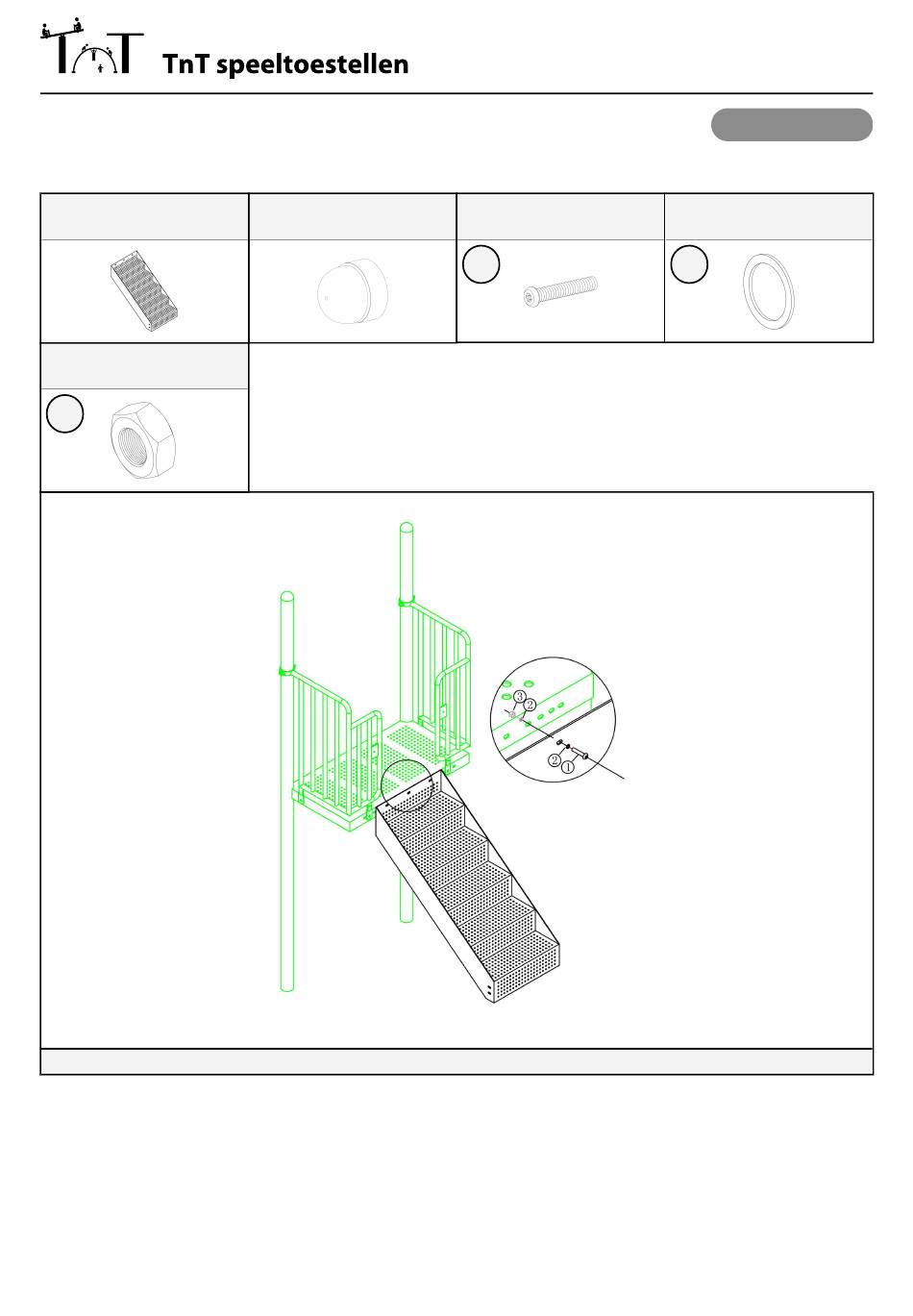 TnT speeltoestellen

3
2
2
1