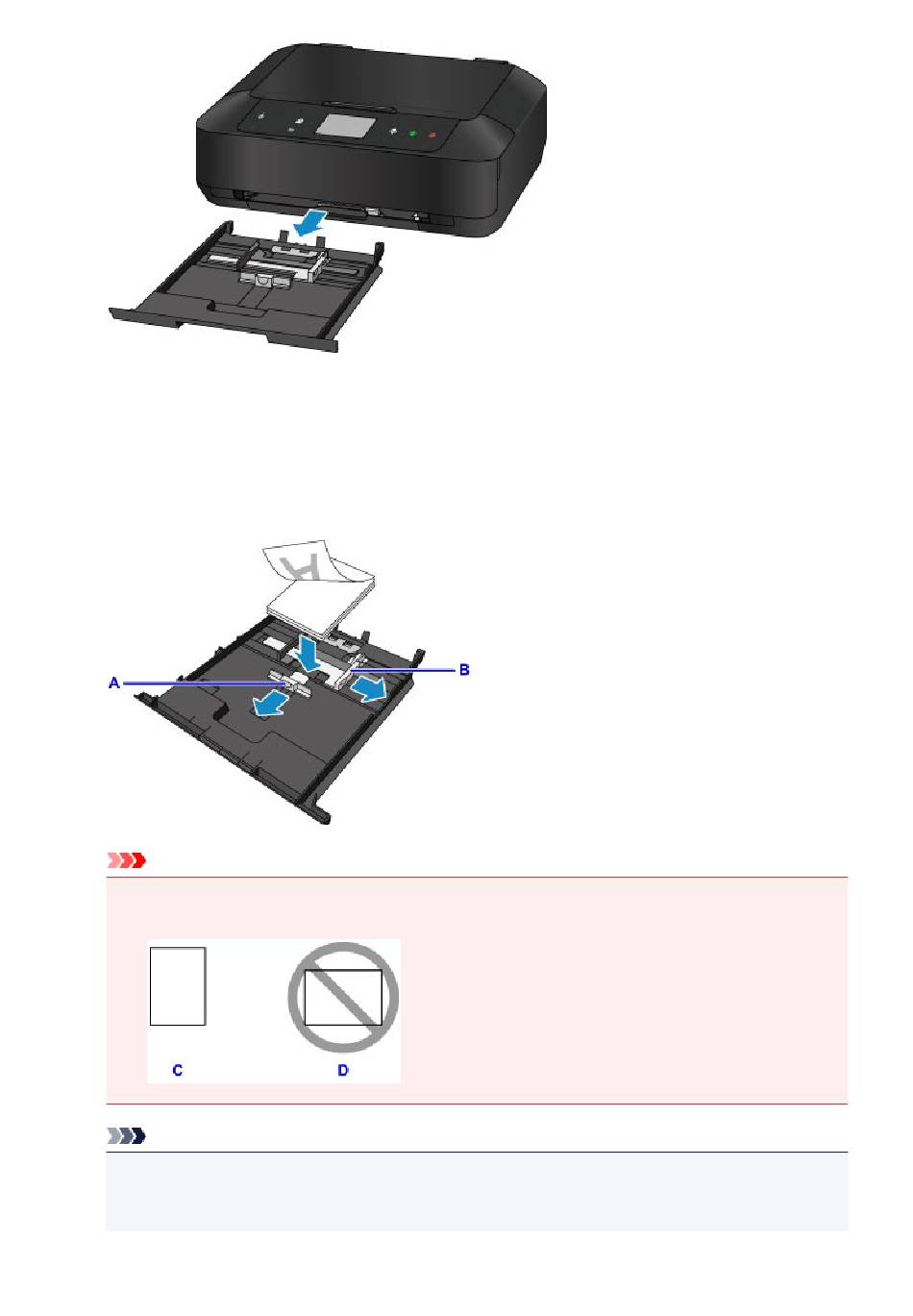 A

B

C

D