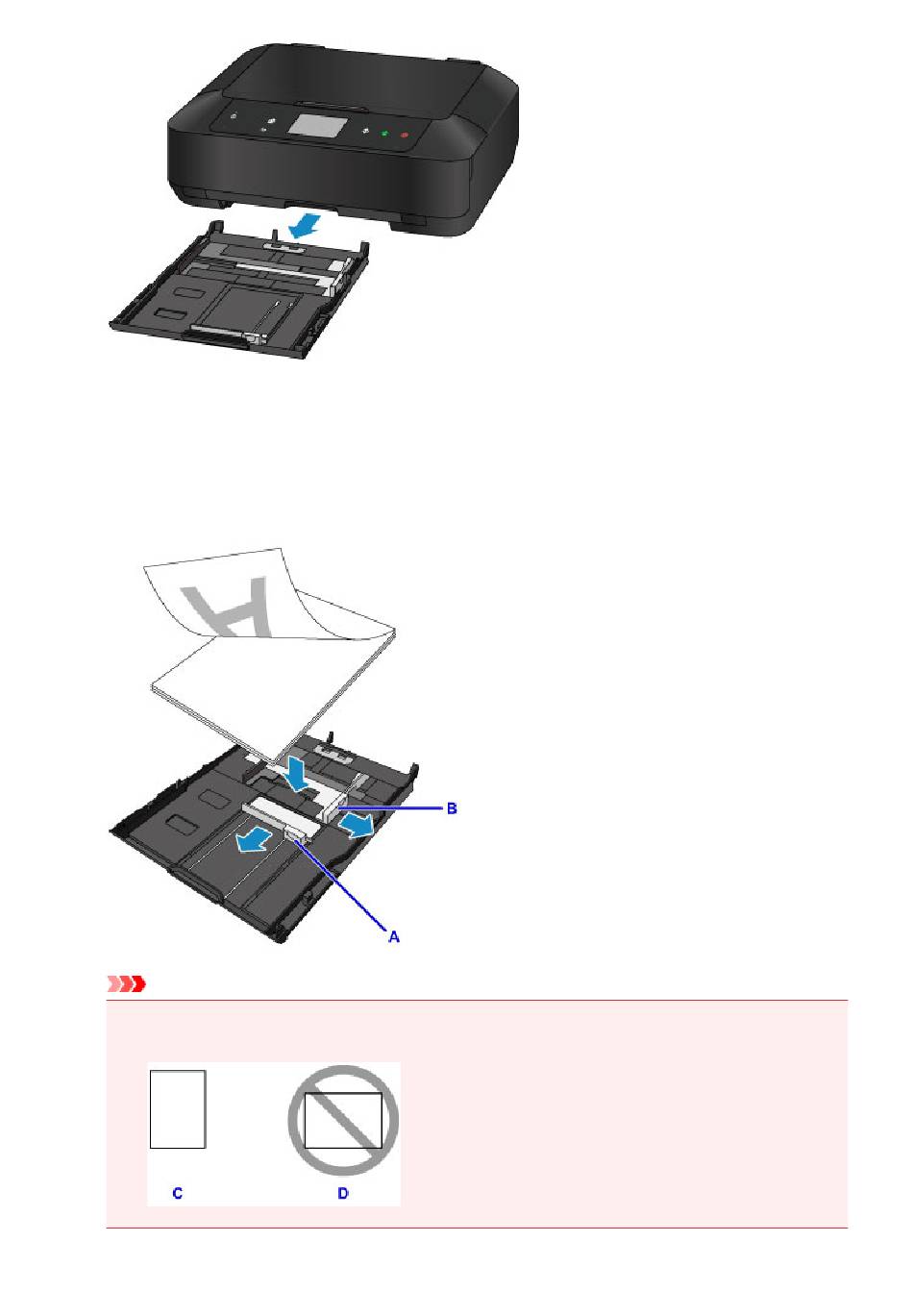 B

A

C

D