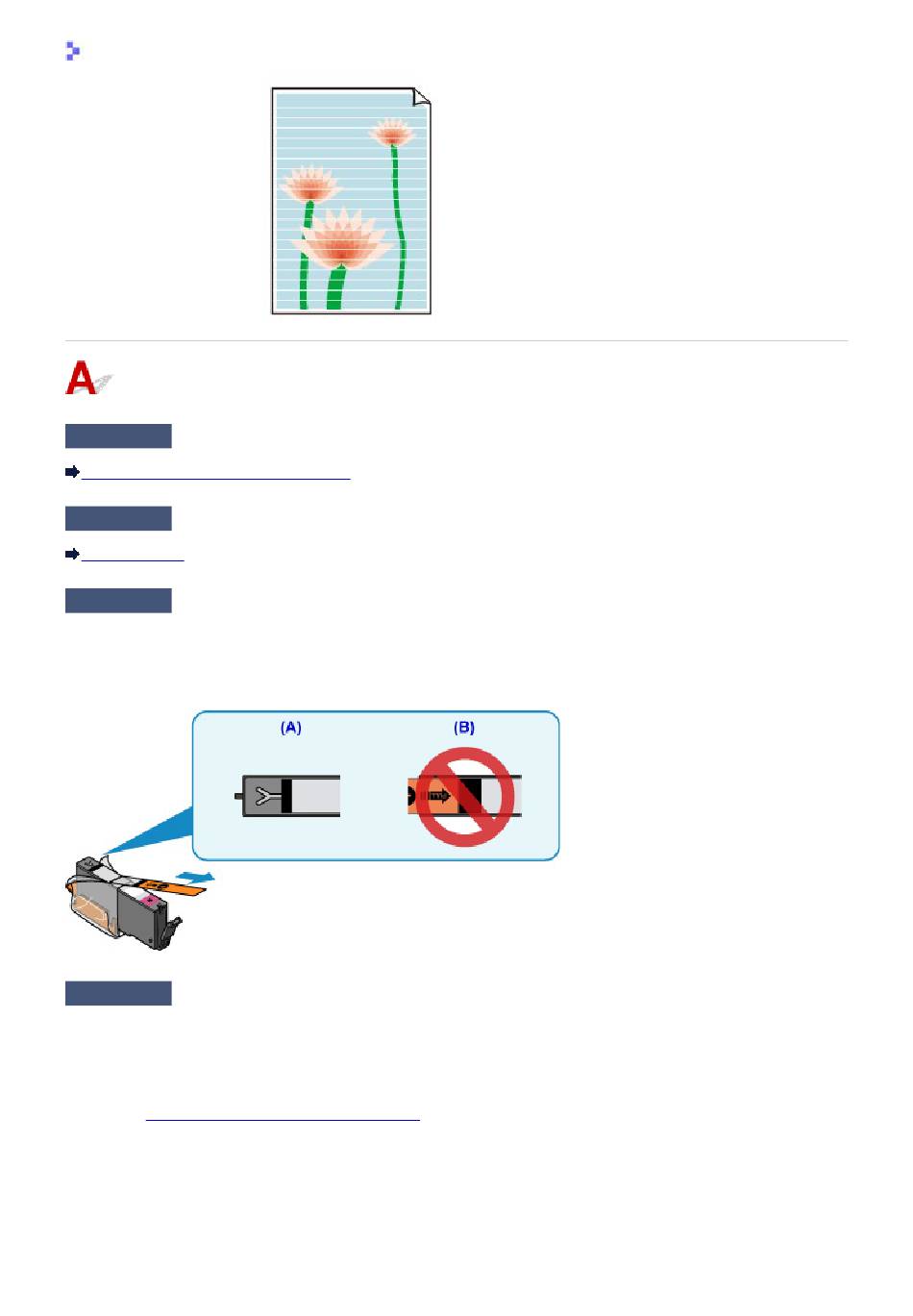 (A)

(B)