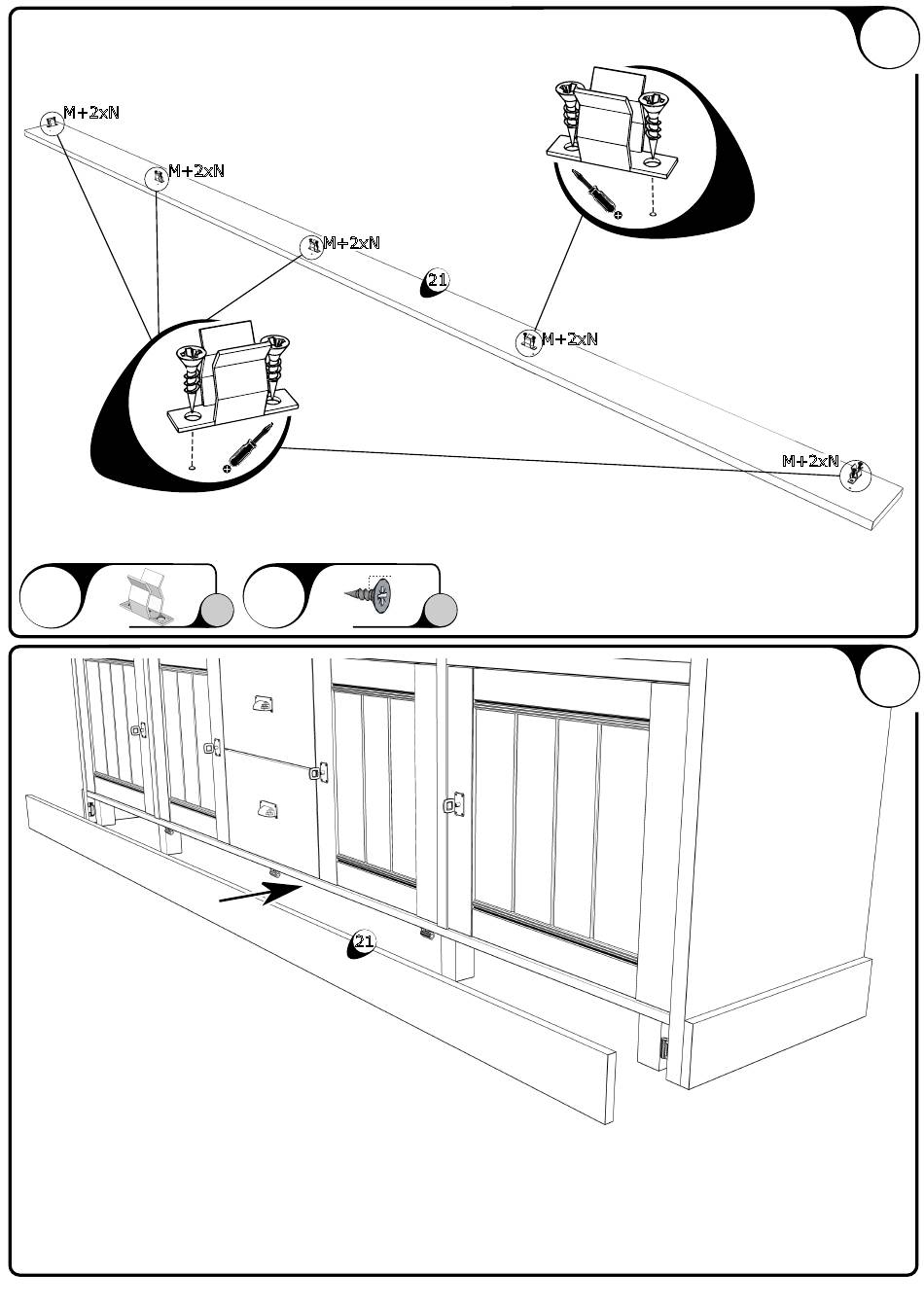 M+2xN
M+2xN
M+2xN
21
M+2xN
M+2xN

21