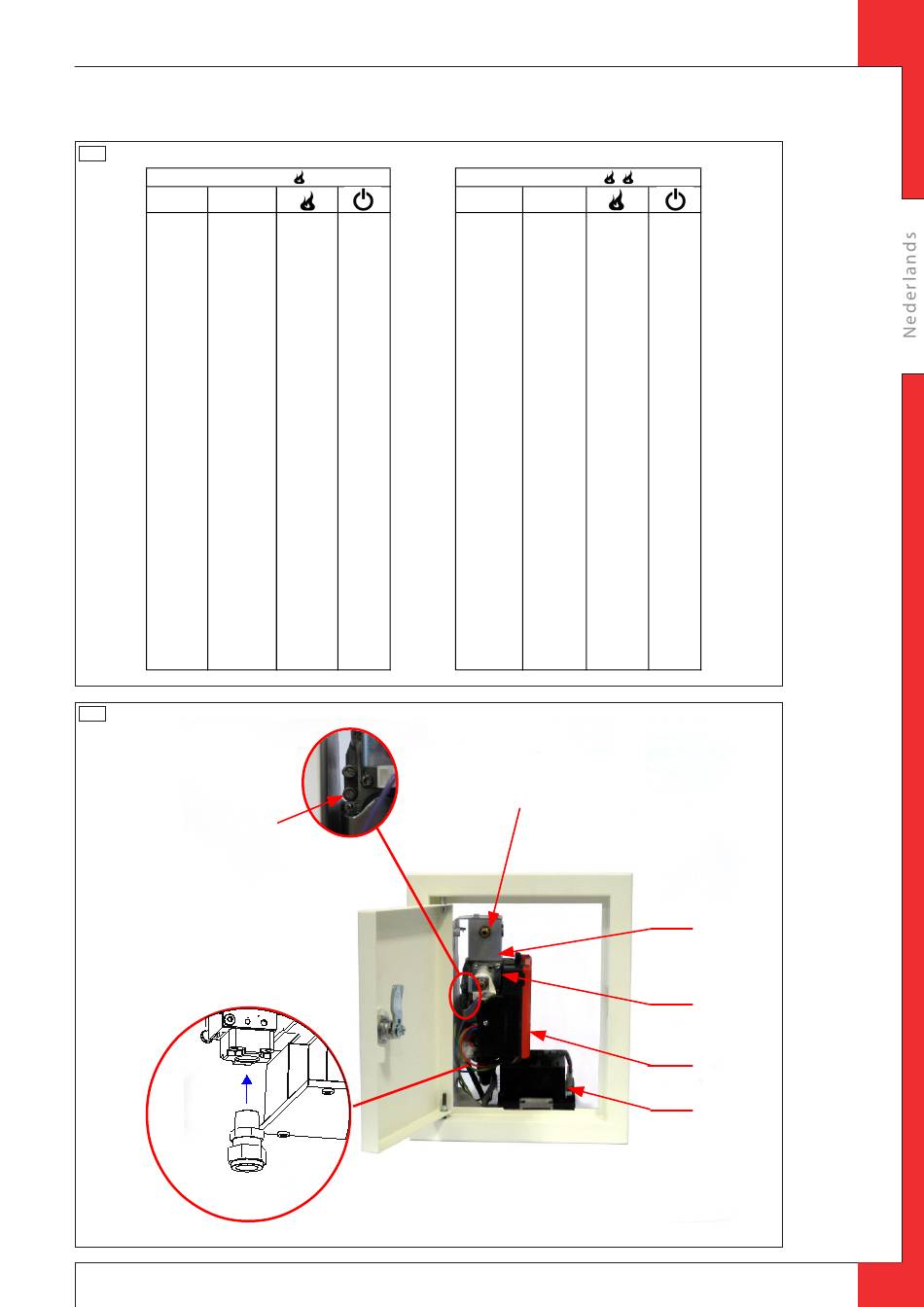 Nederlands