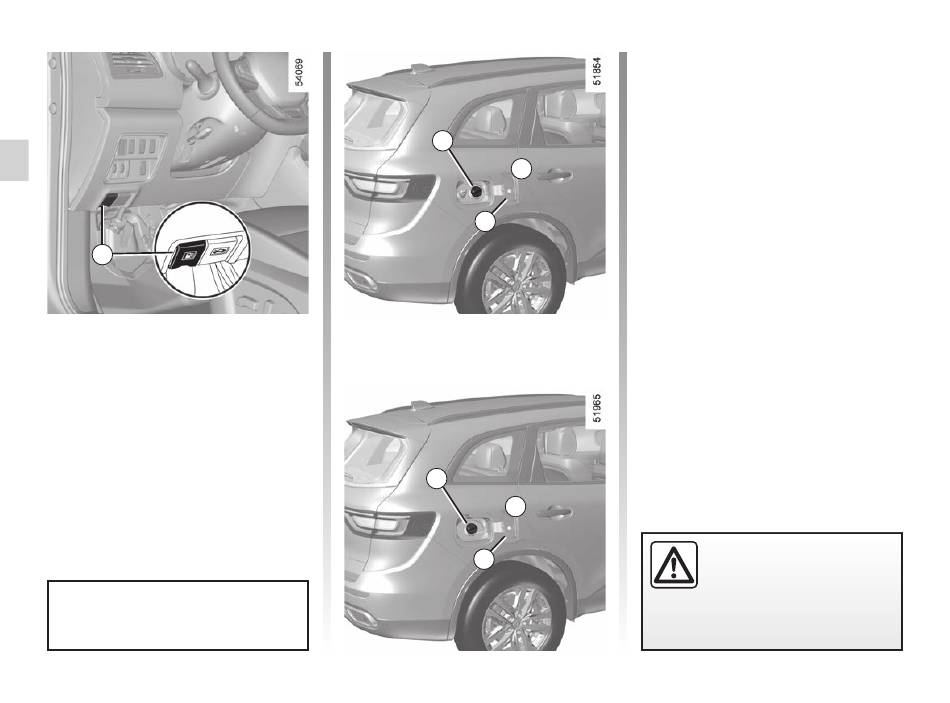 54069

51864

51965