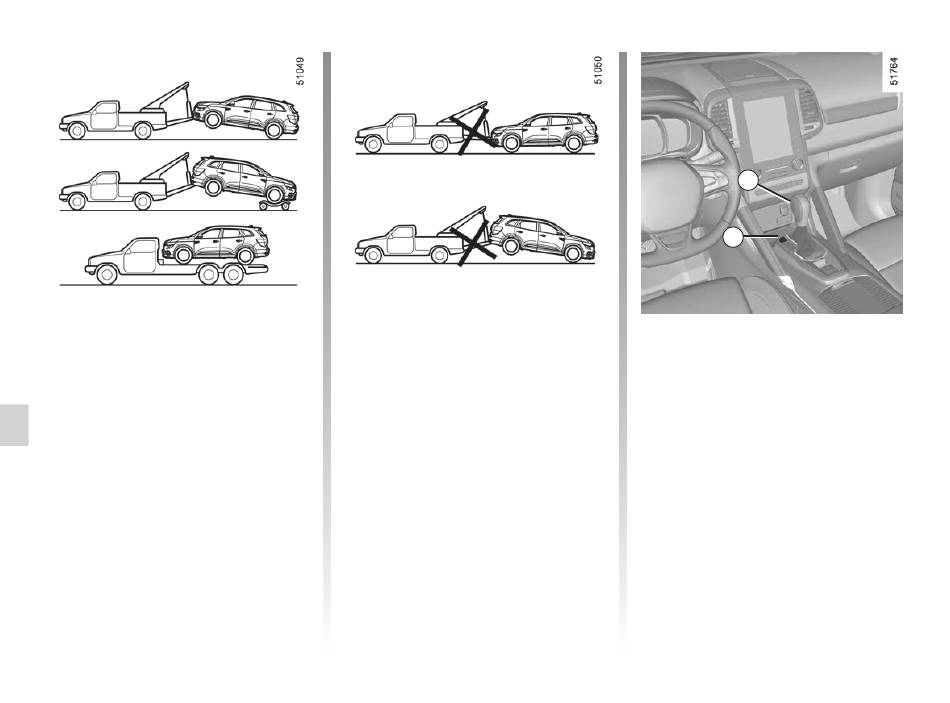 51049

51050

51764