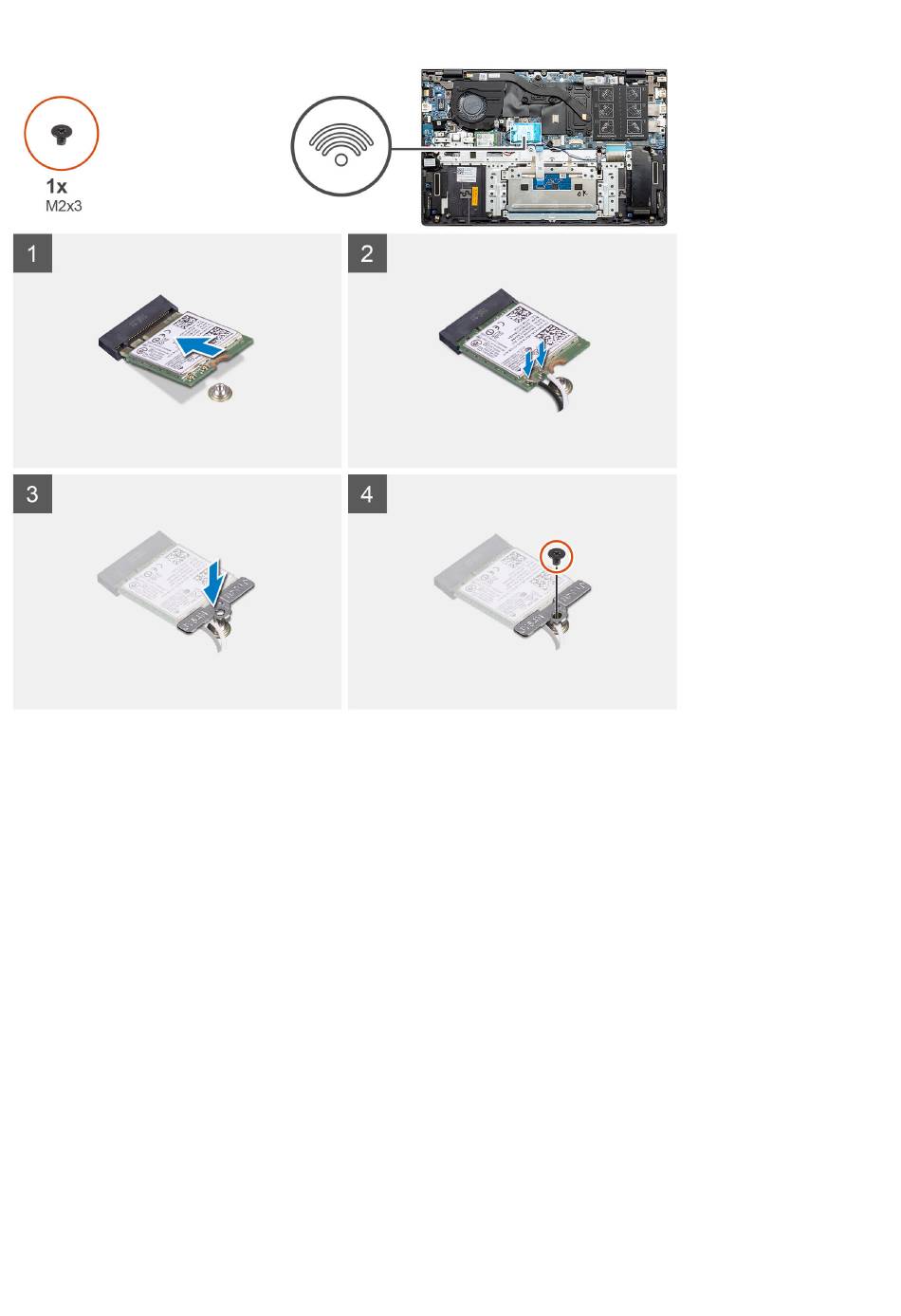 1x
M2x3

1

2

3

4