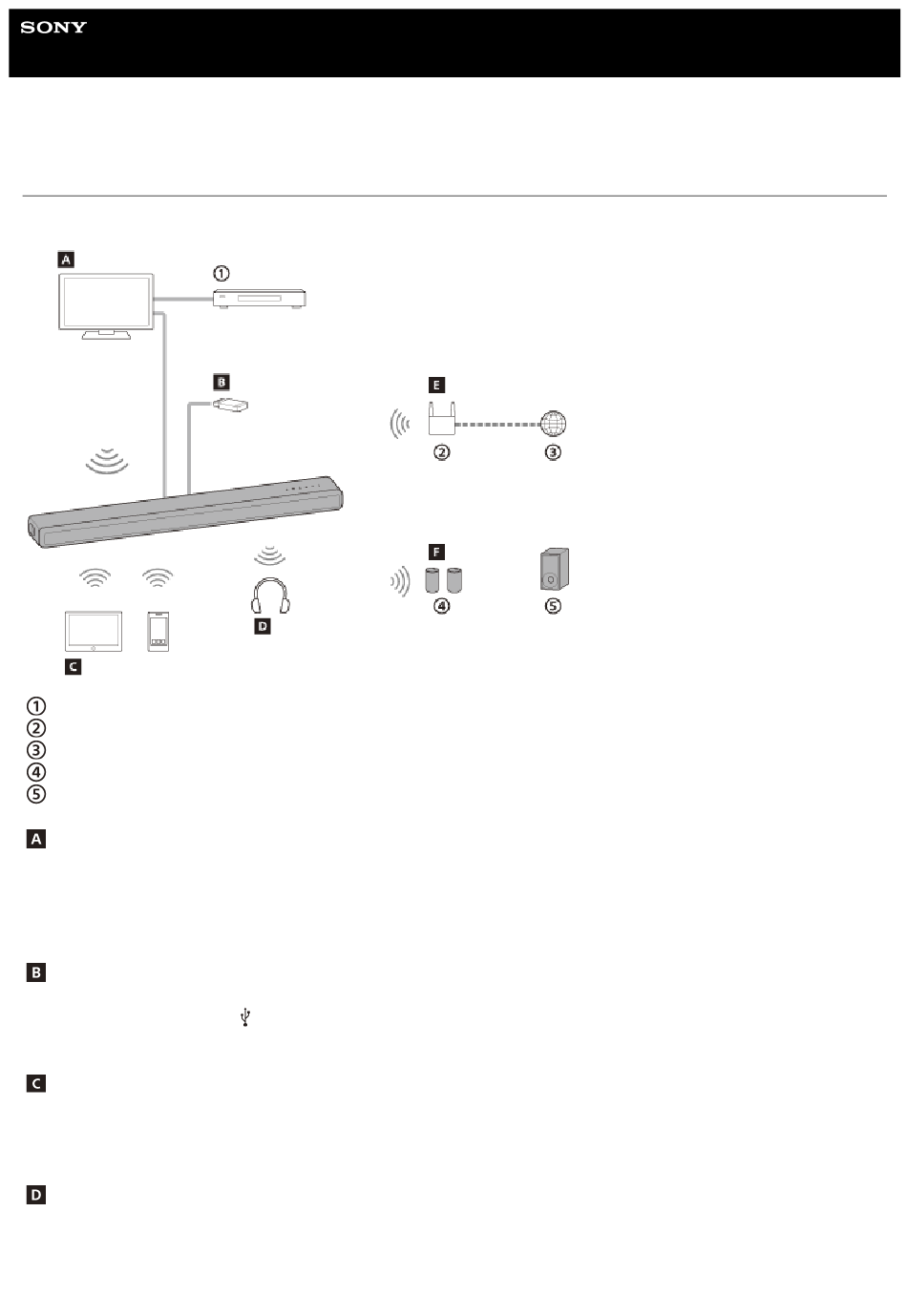 SONY

A

①

B

E

②

③

F

④

⑤

D

C

①
②
③
④
⑤

A

B

C

D