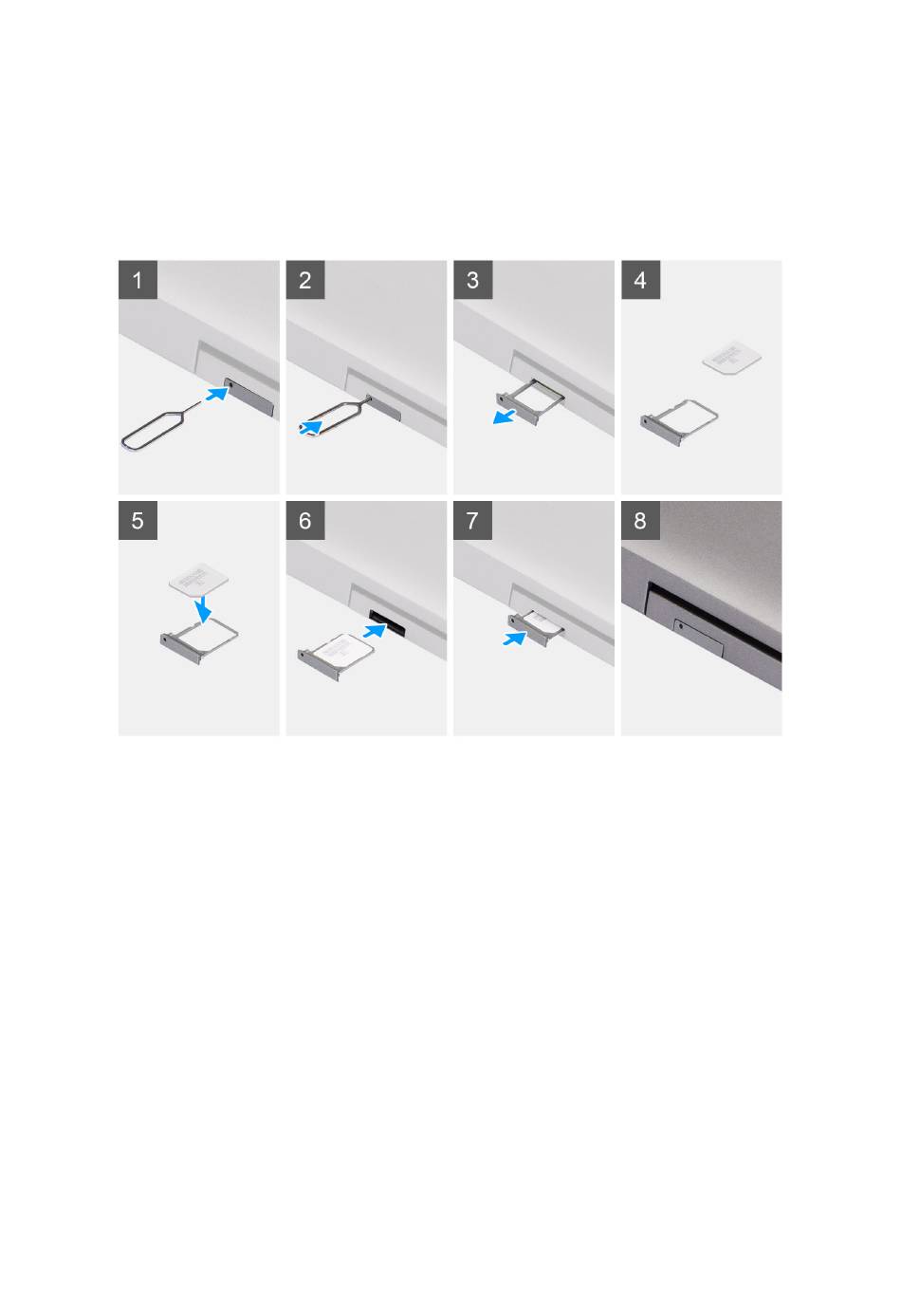 1
2
3
4
5
6
7
8