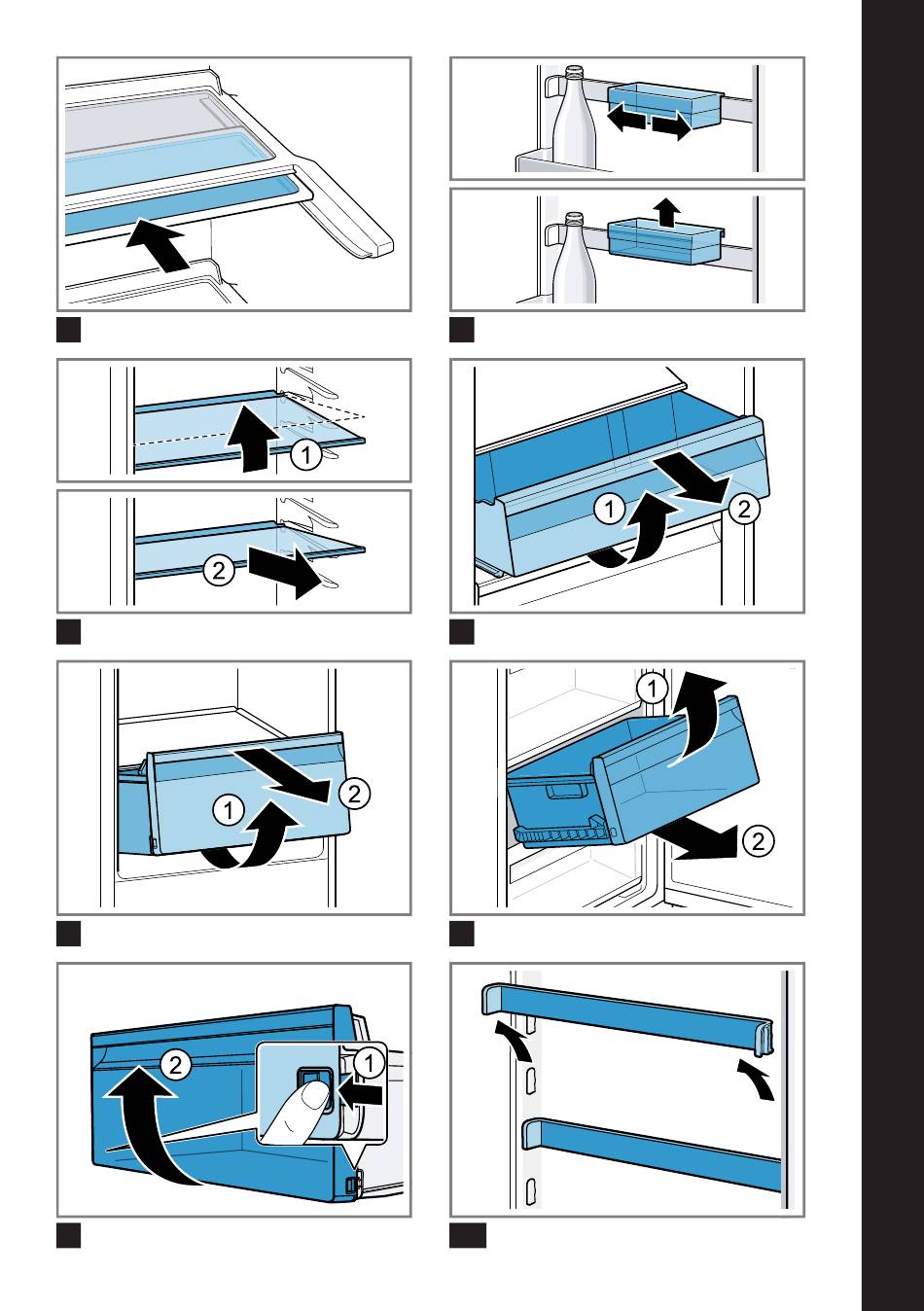 1

2

1

2

1

2

1

2

2

1