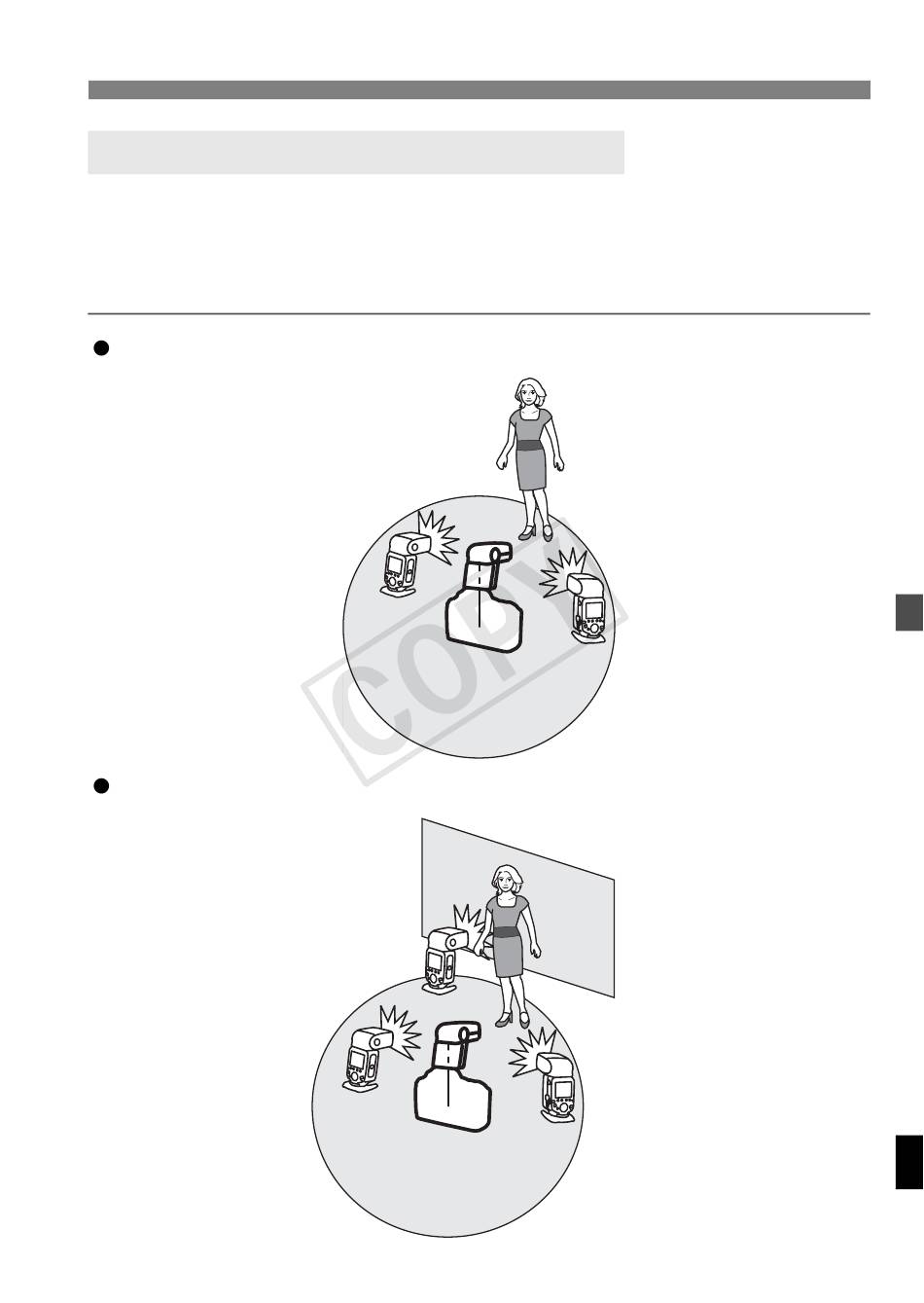 COPY