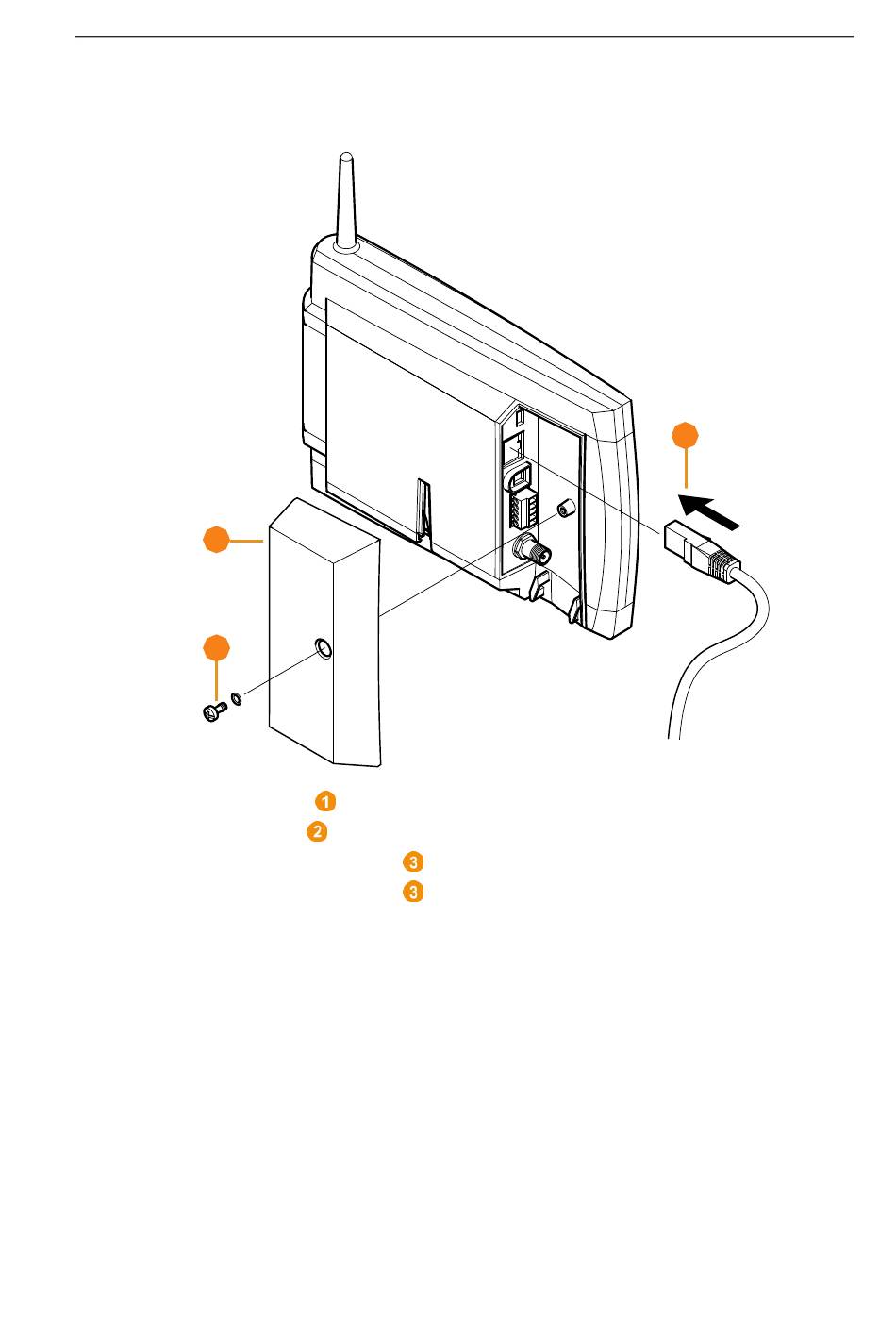 1
2
3
3