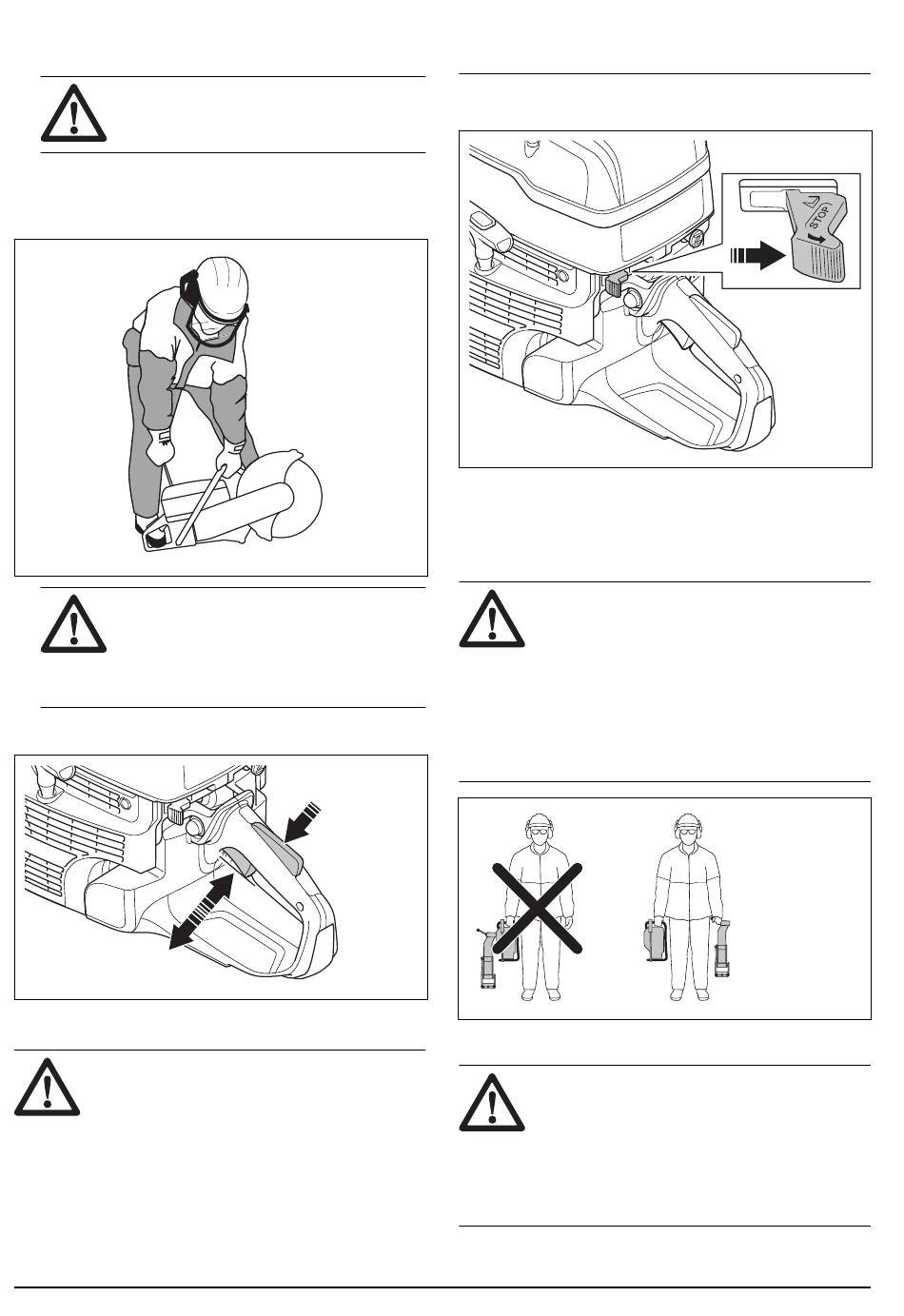 STOP