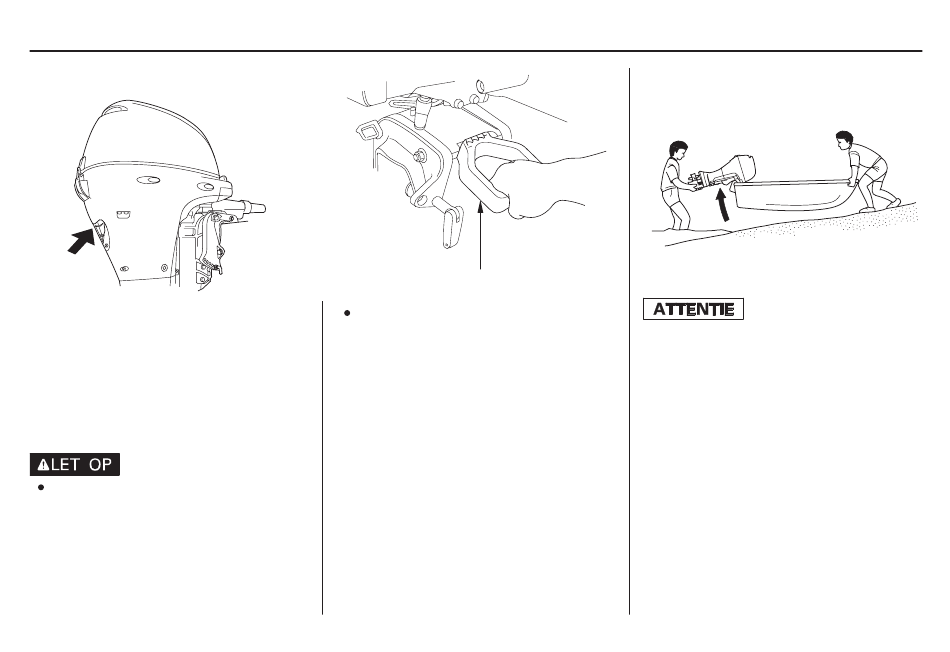 ATTENTIE

LET OP