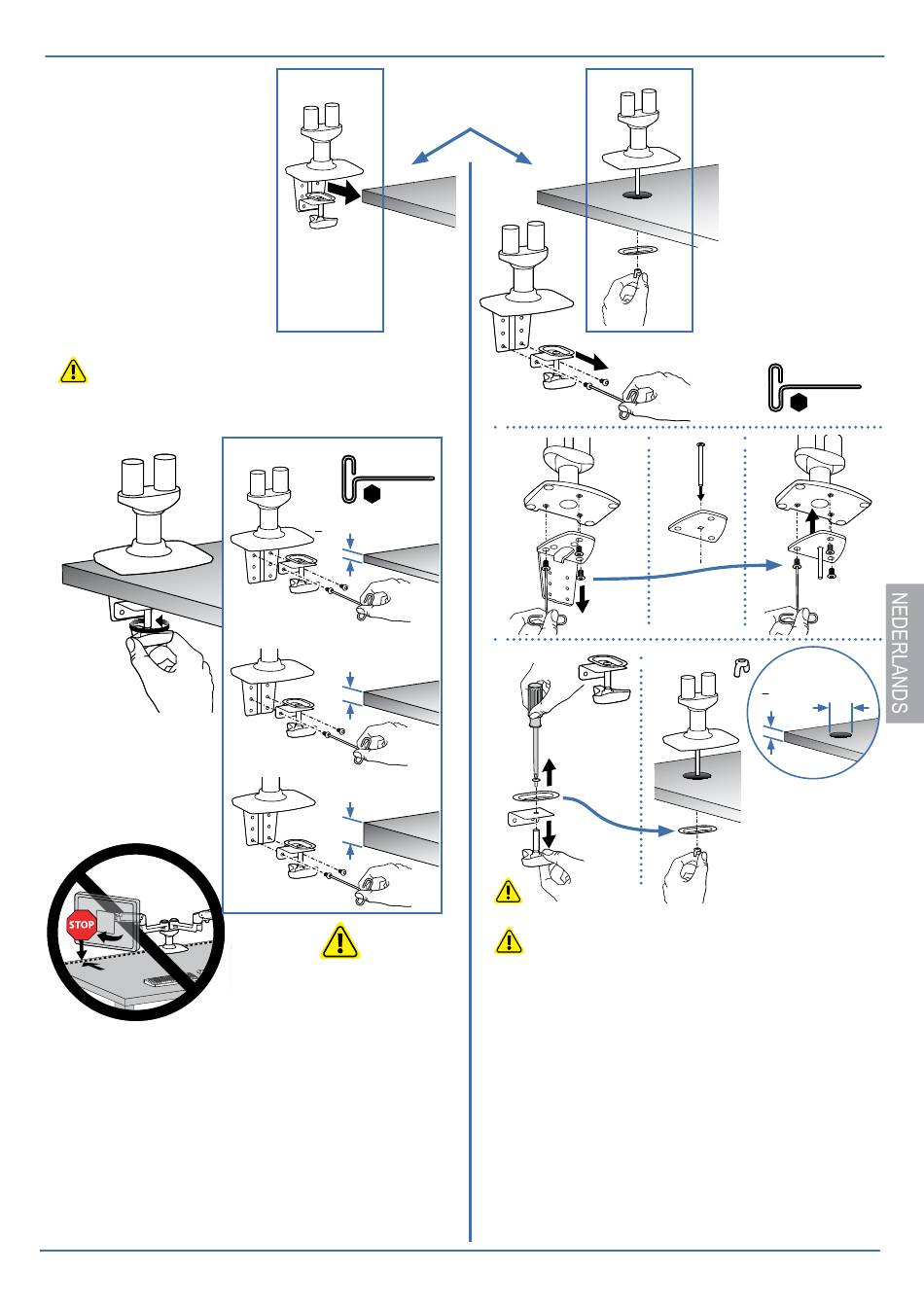 STOP

NEDERLANDS