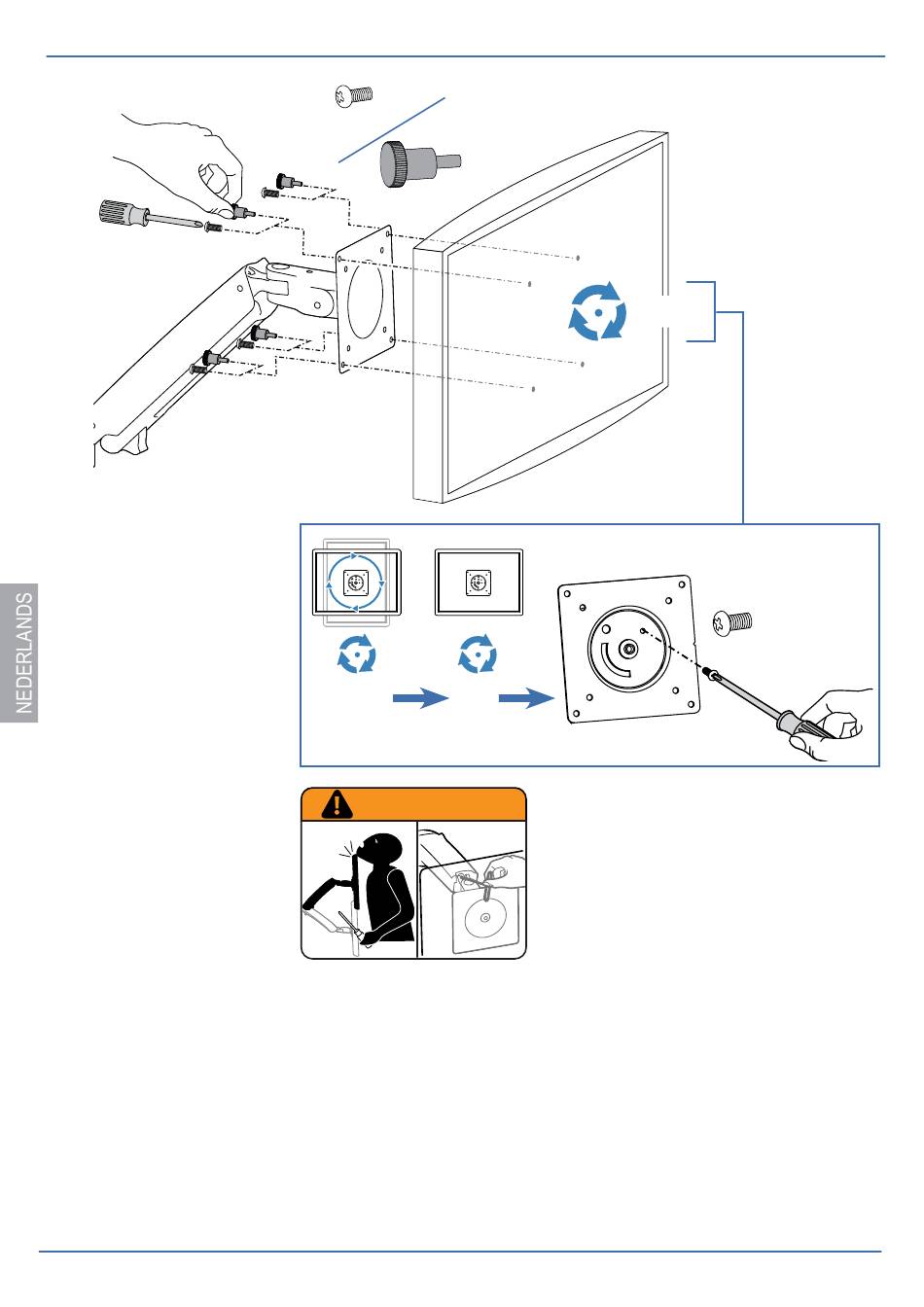 NEDERLANDS