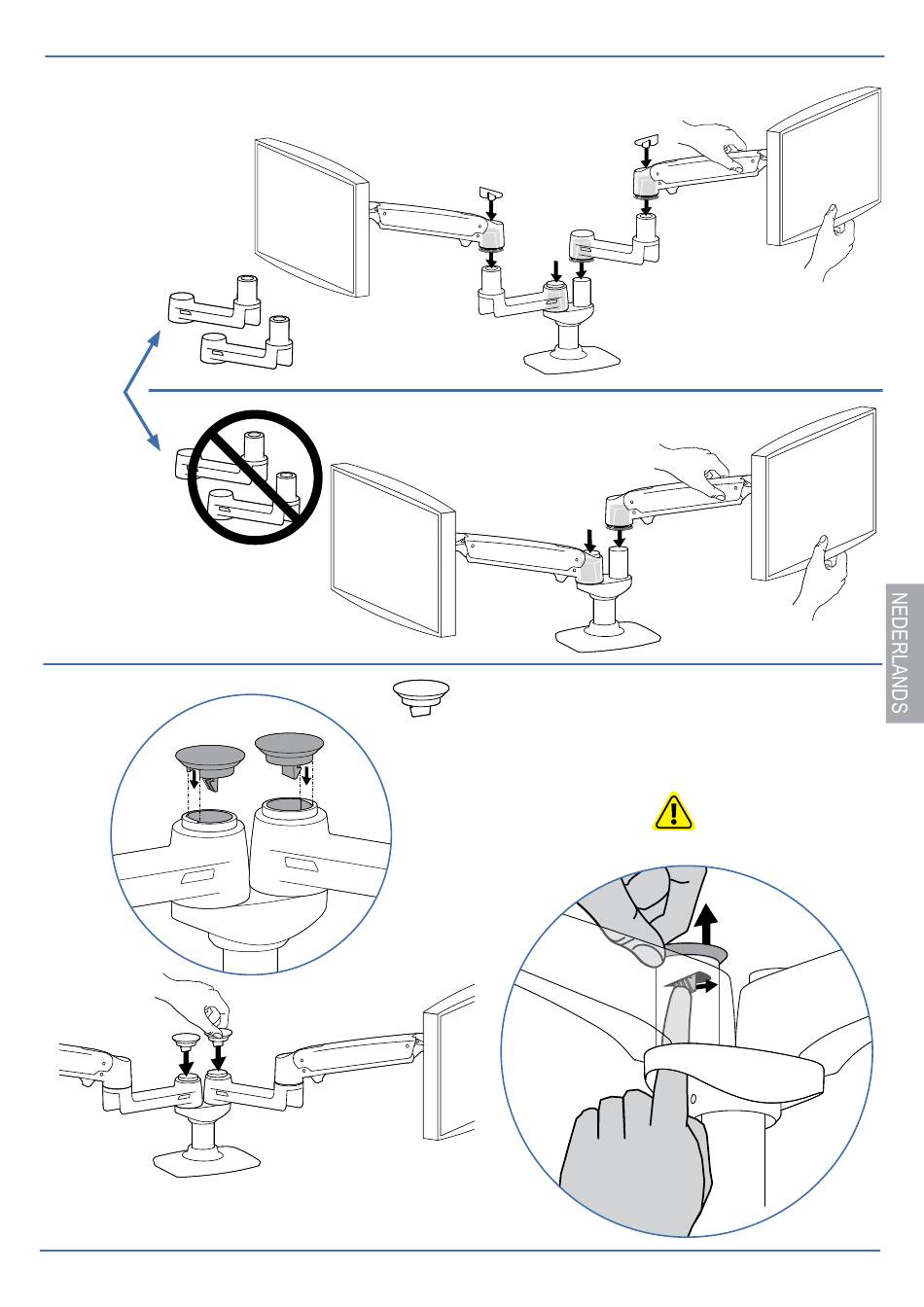 NEDERLANDS