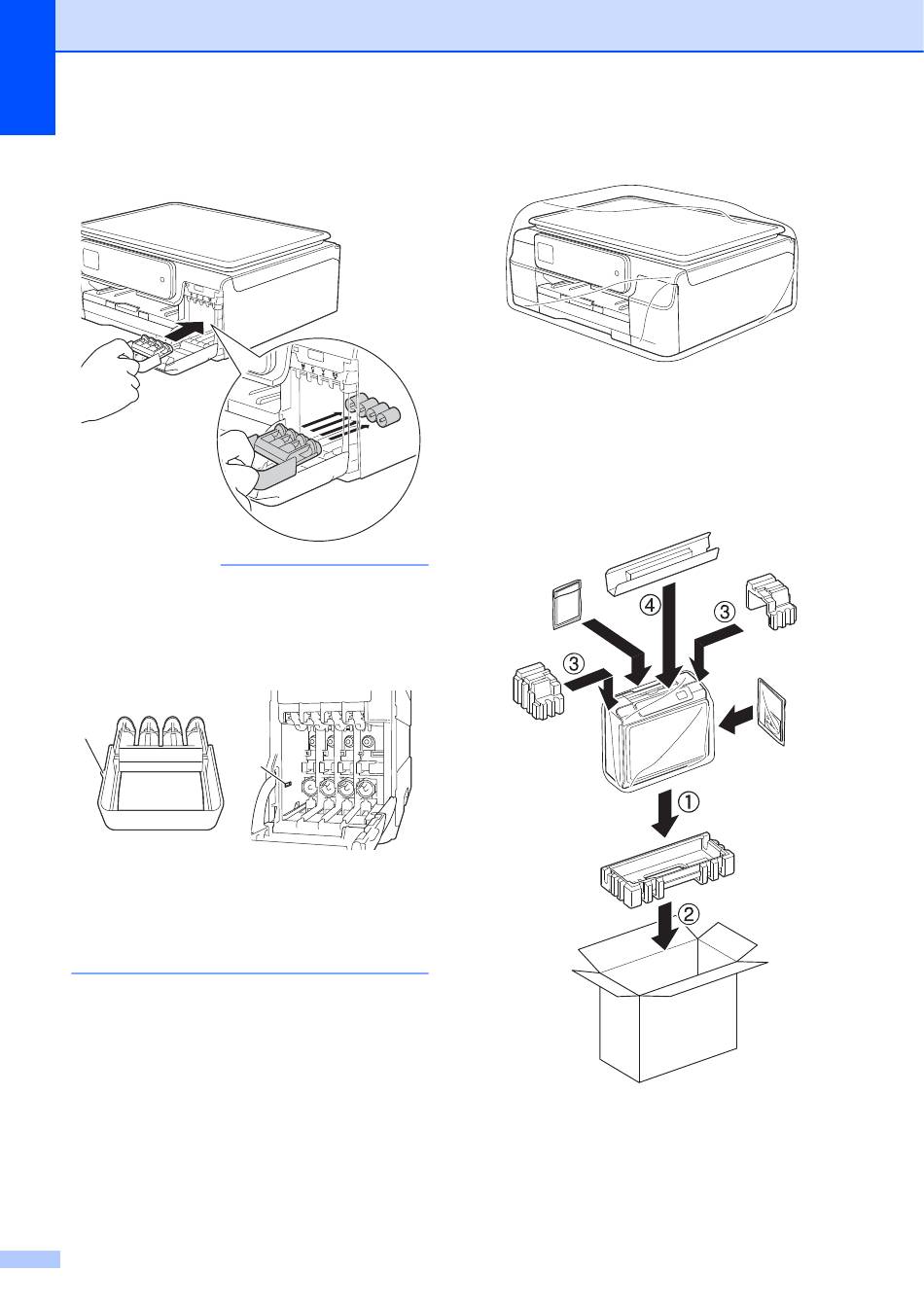 ④
③
③
①
②