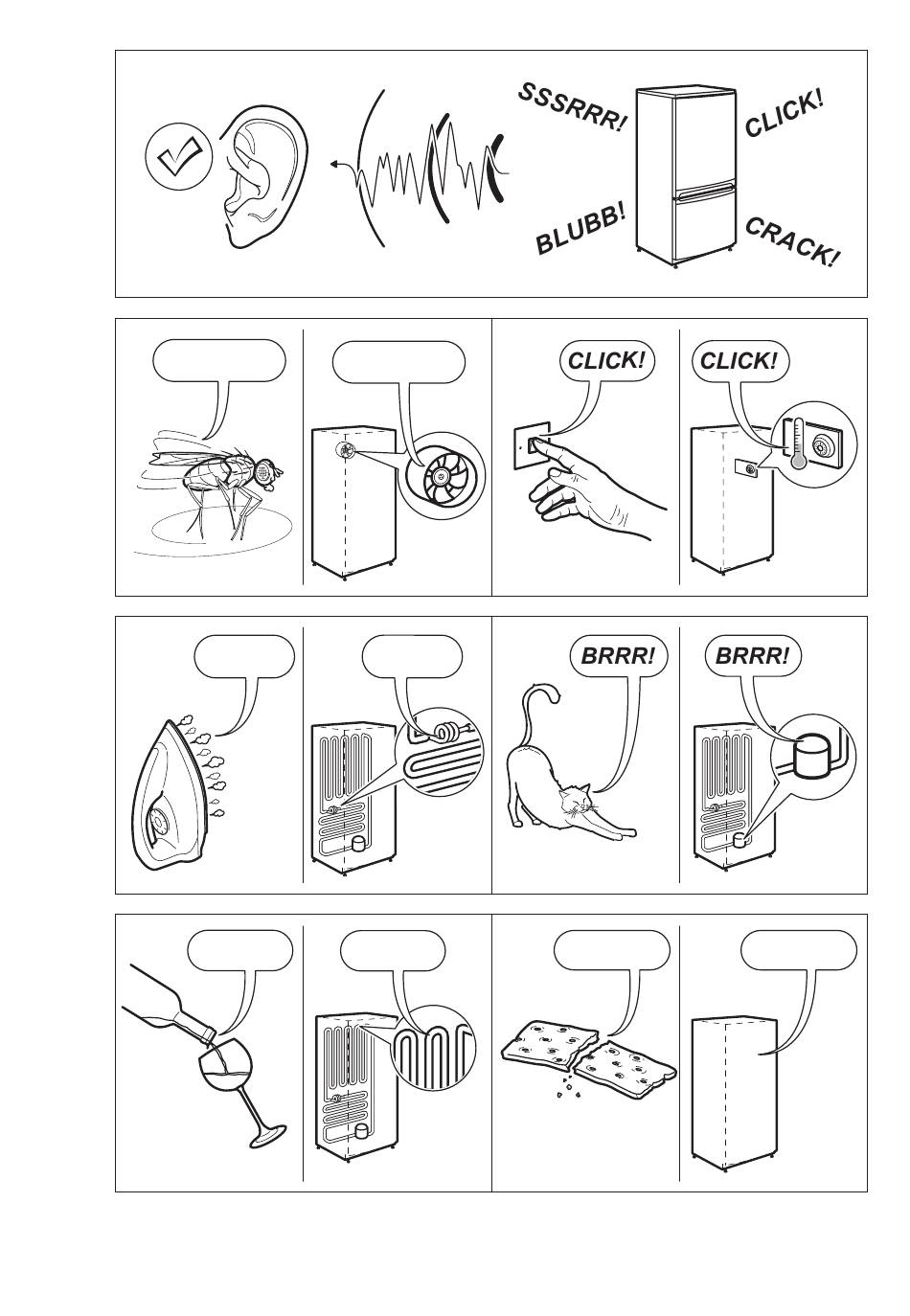 SSSRRR!

CLICK!

BLUBB!

CRACK!

CLICK!

CLICK!

BRRR!

BRRR!