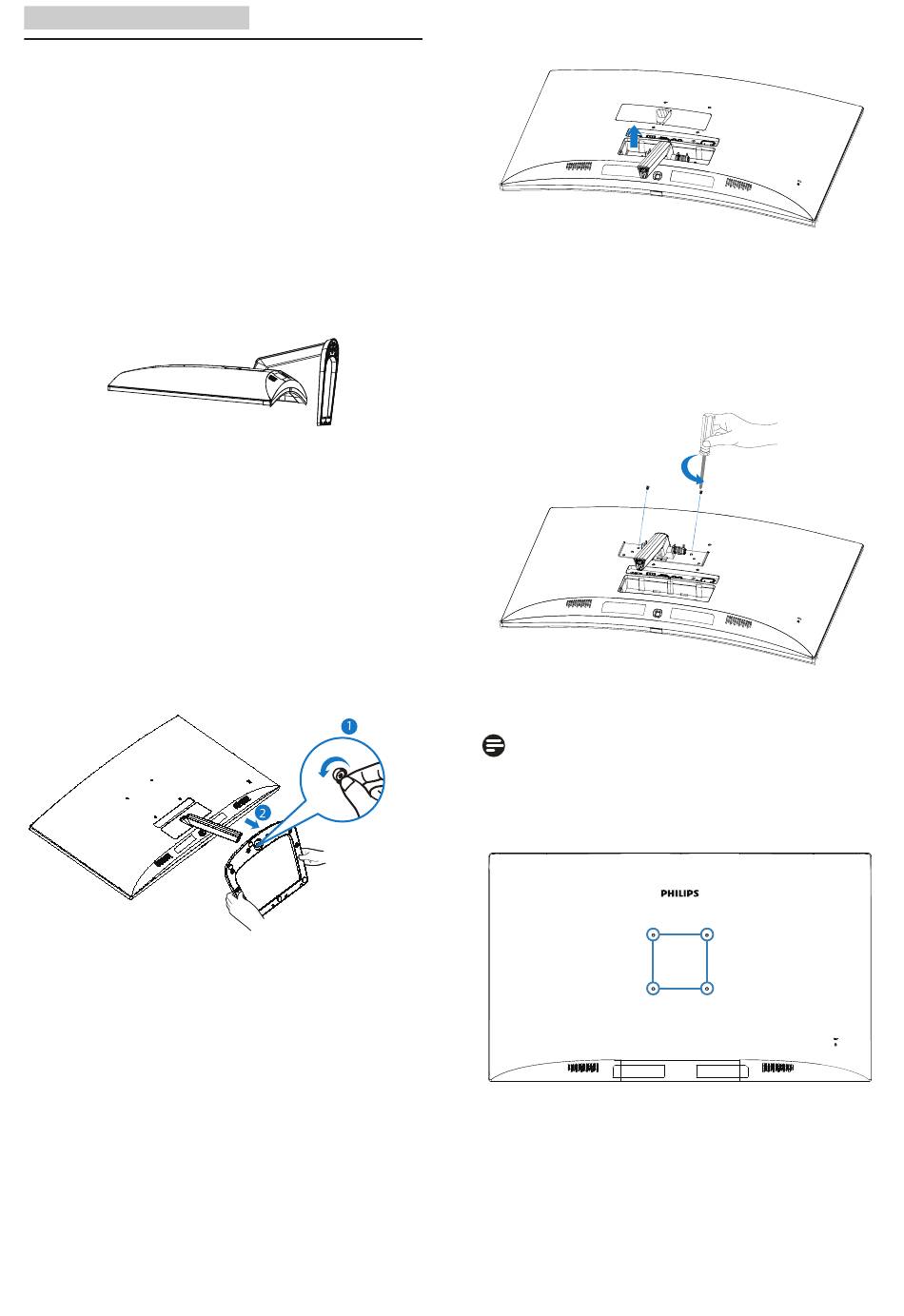 1
2

PHILIPS