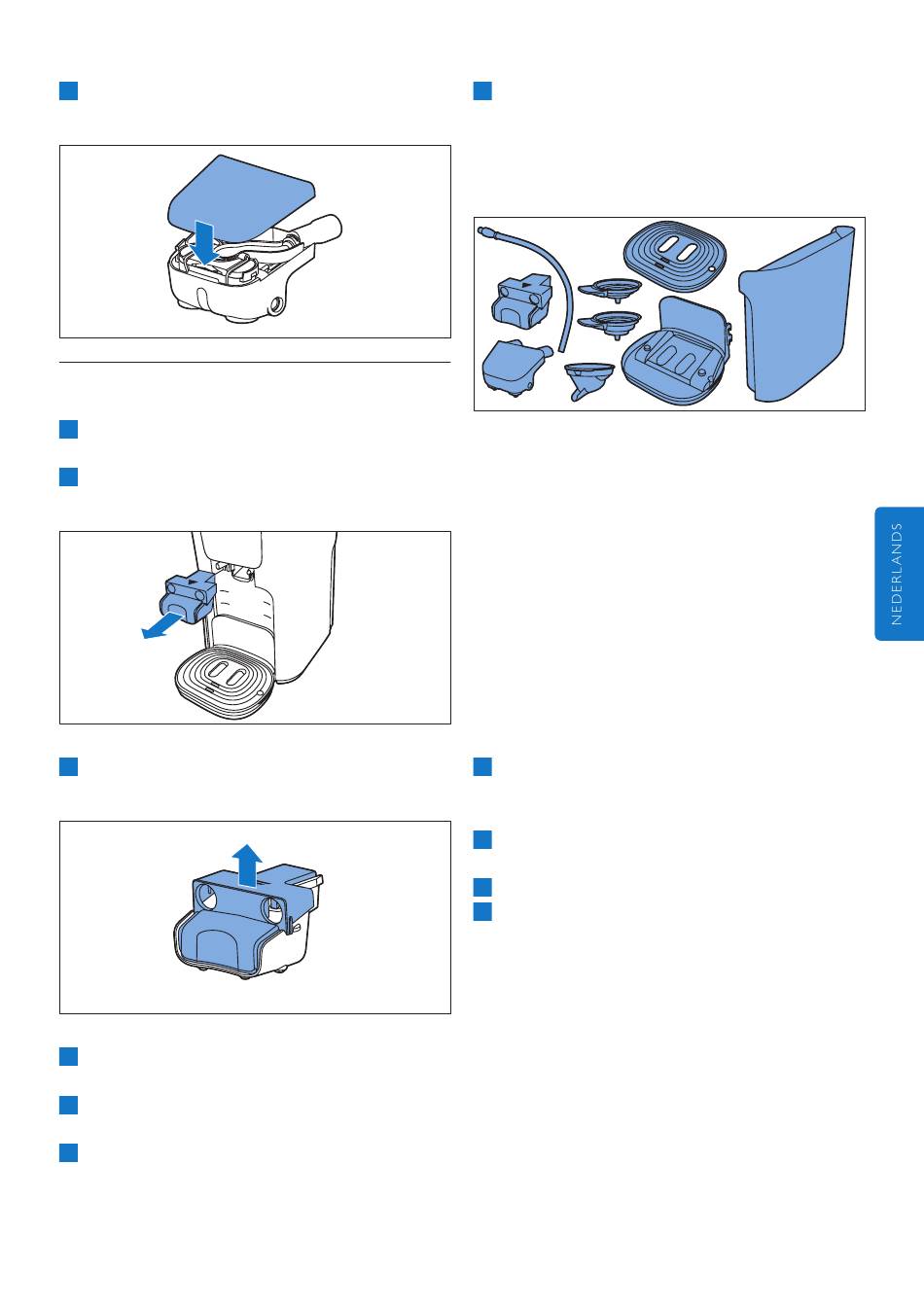 NEDERLANDS