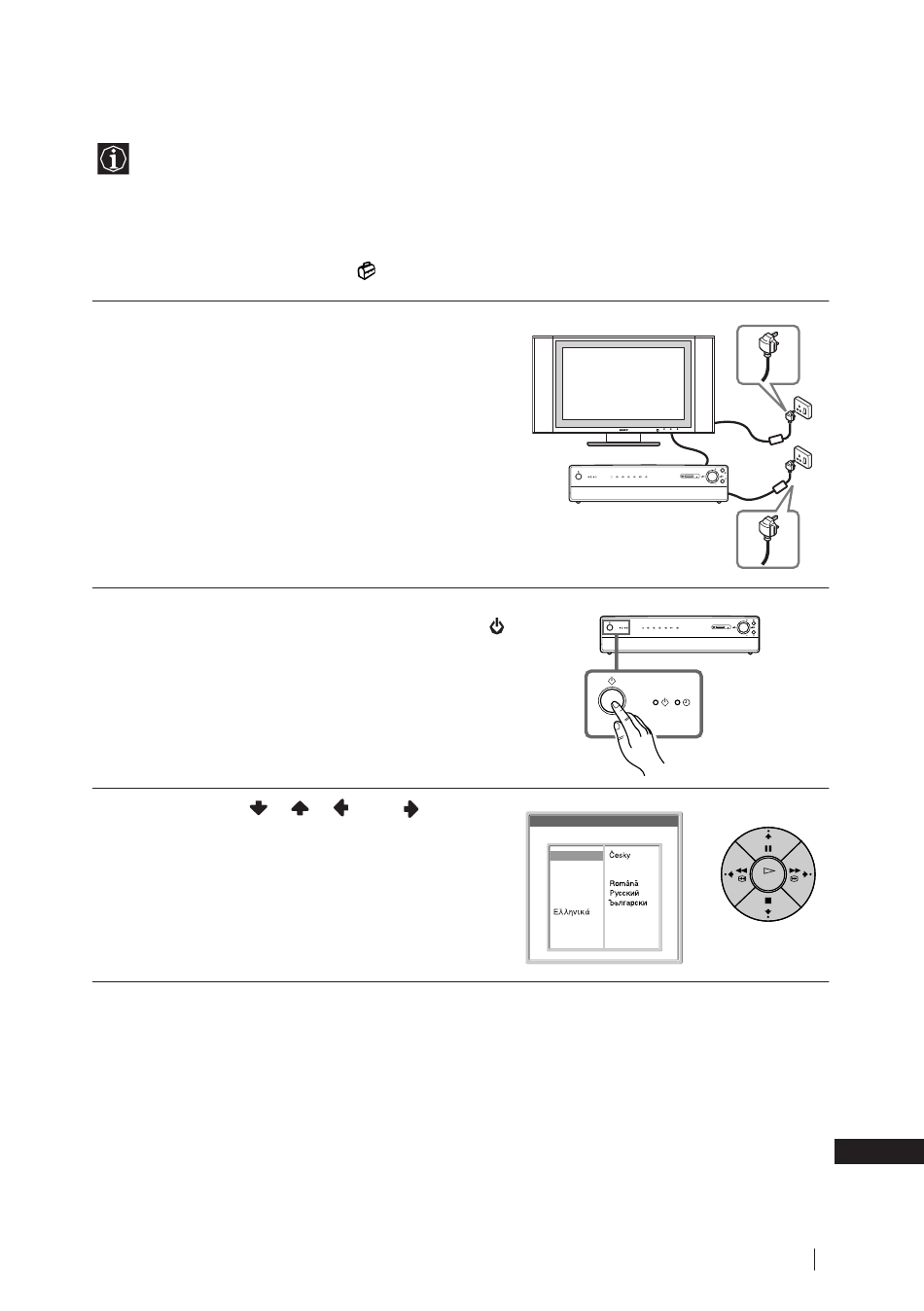 Česky

Română
Русский
Български

Ελληνικά