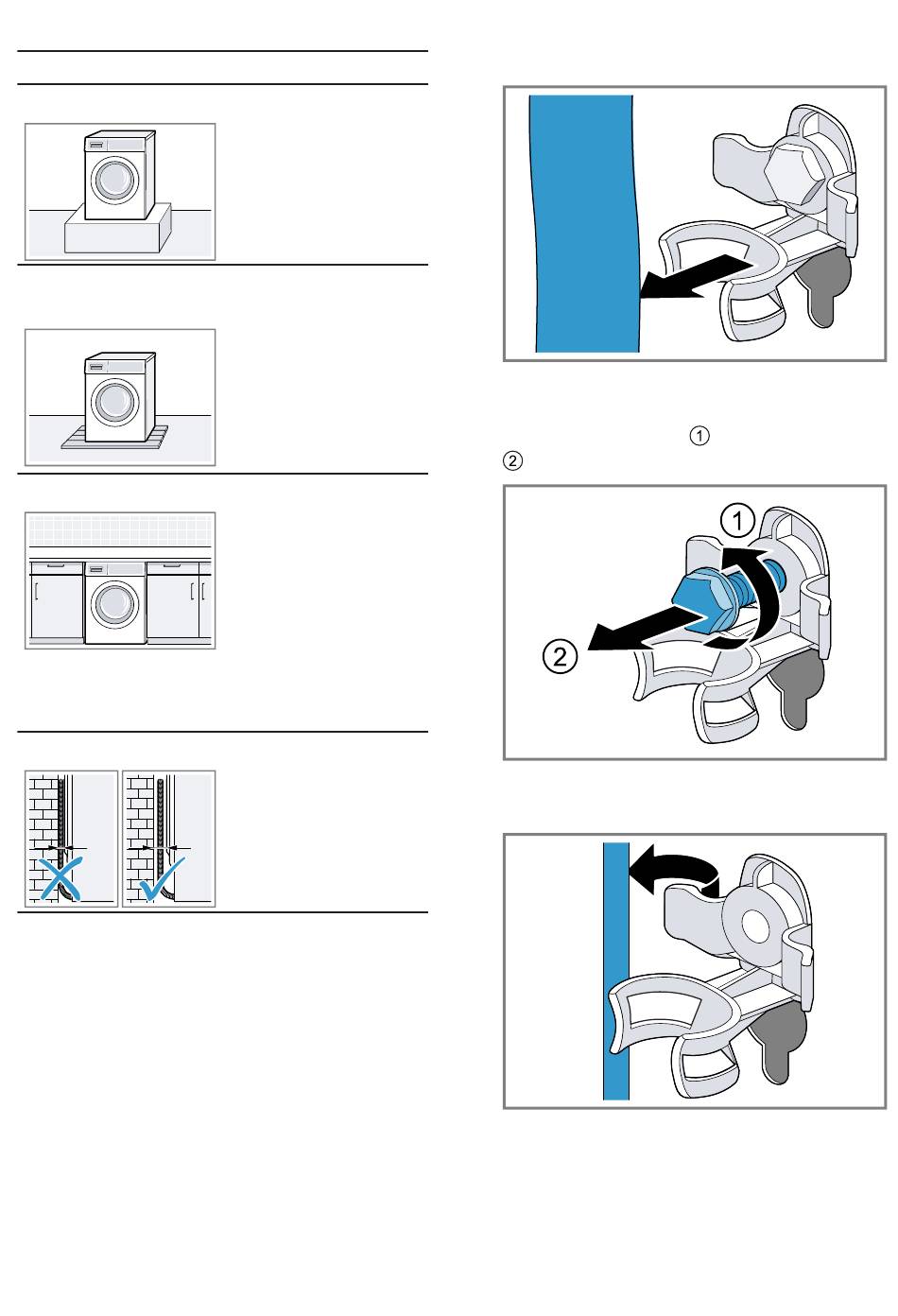 ①
②

①

②