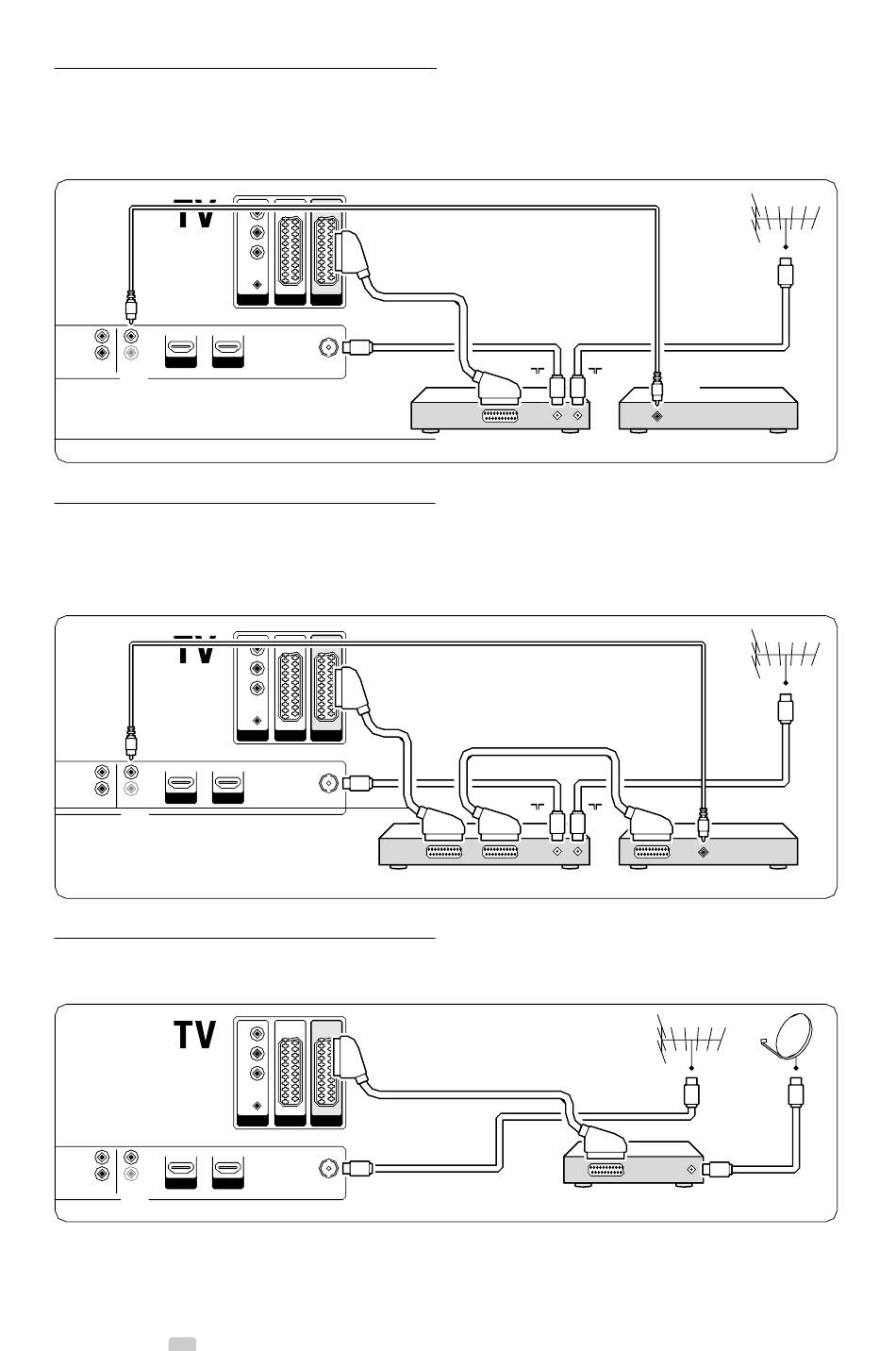 TV

TV

TV