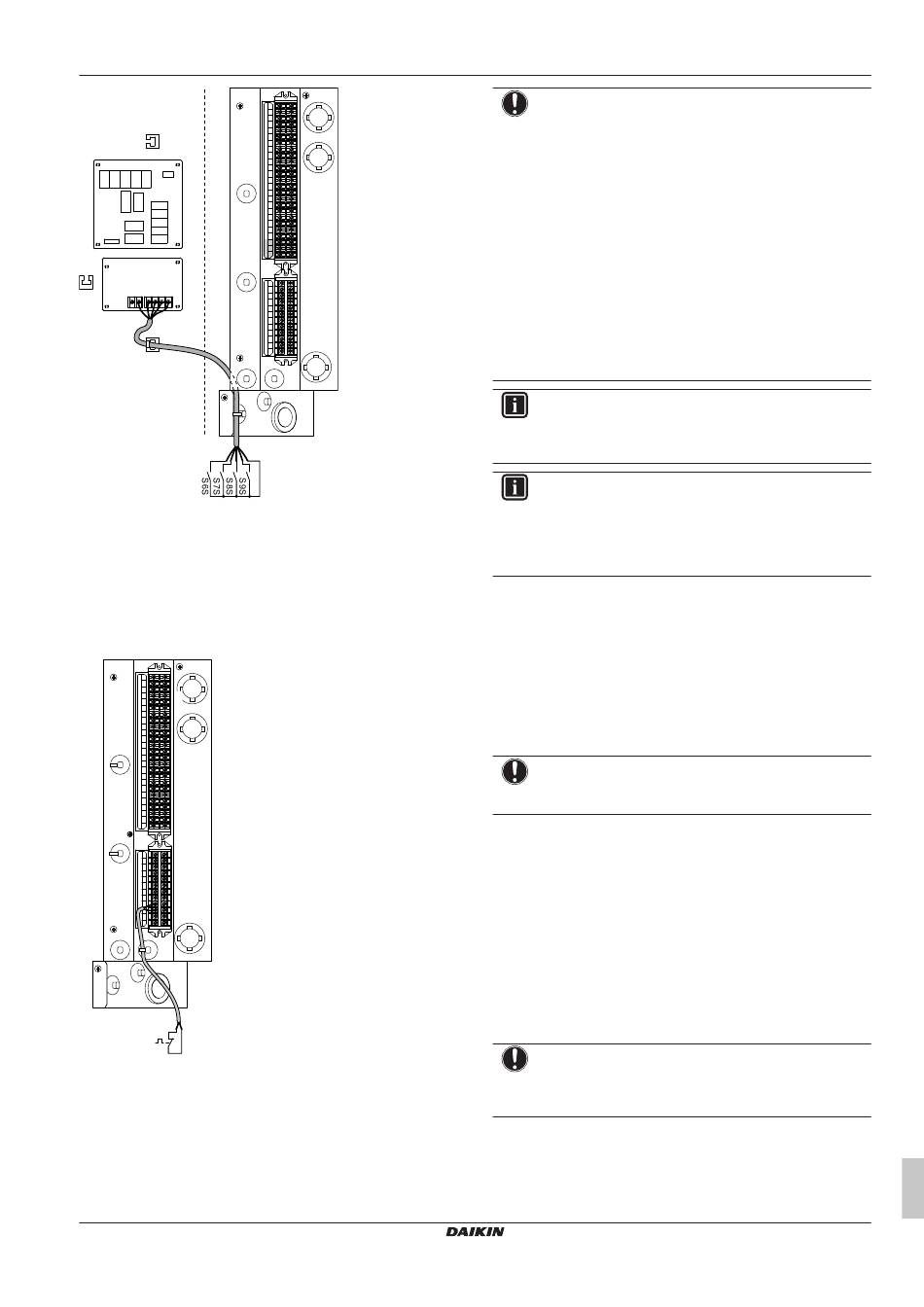 S6S
S7S
S8S
S9S

DAIKIN