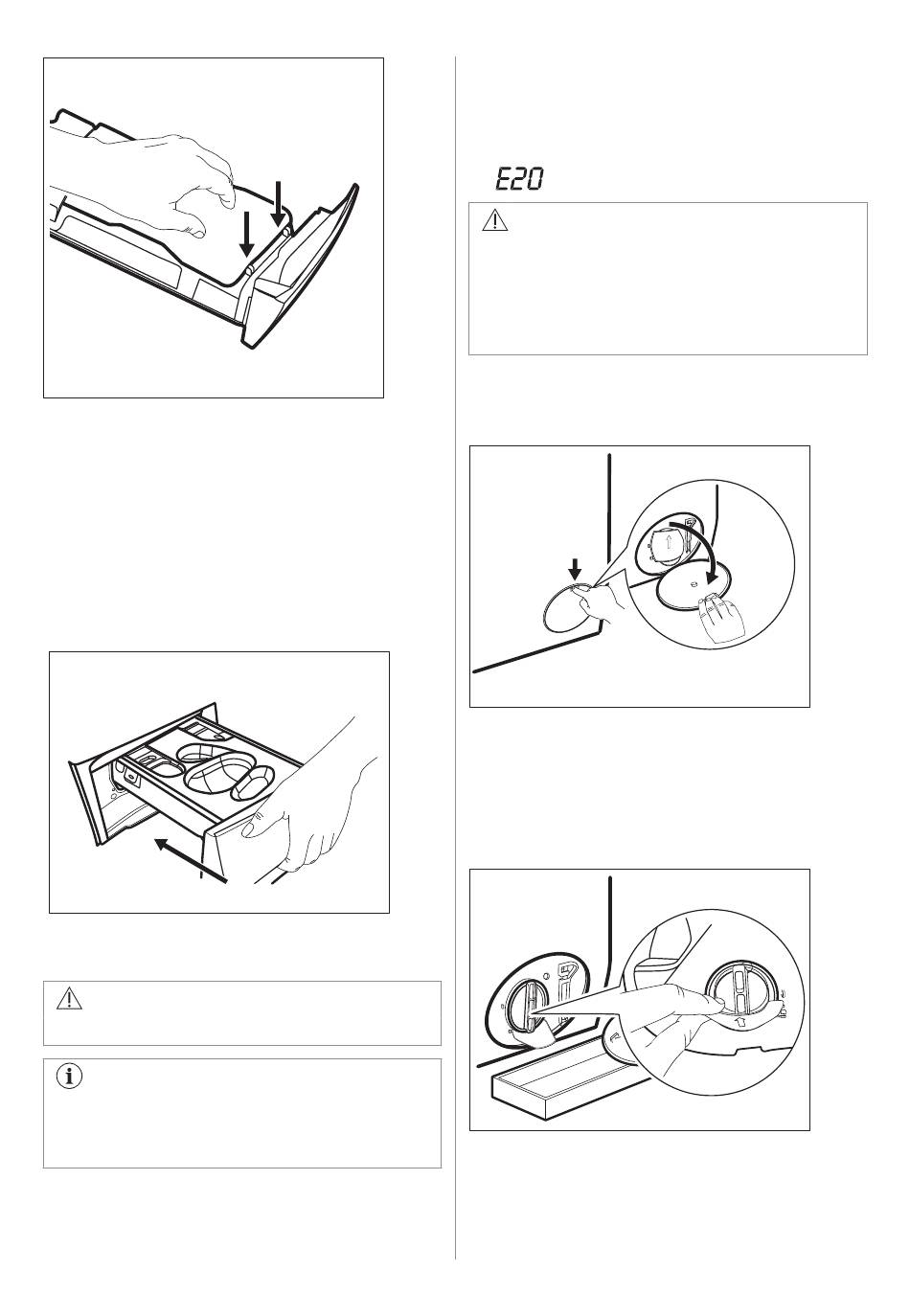 E20